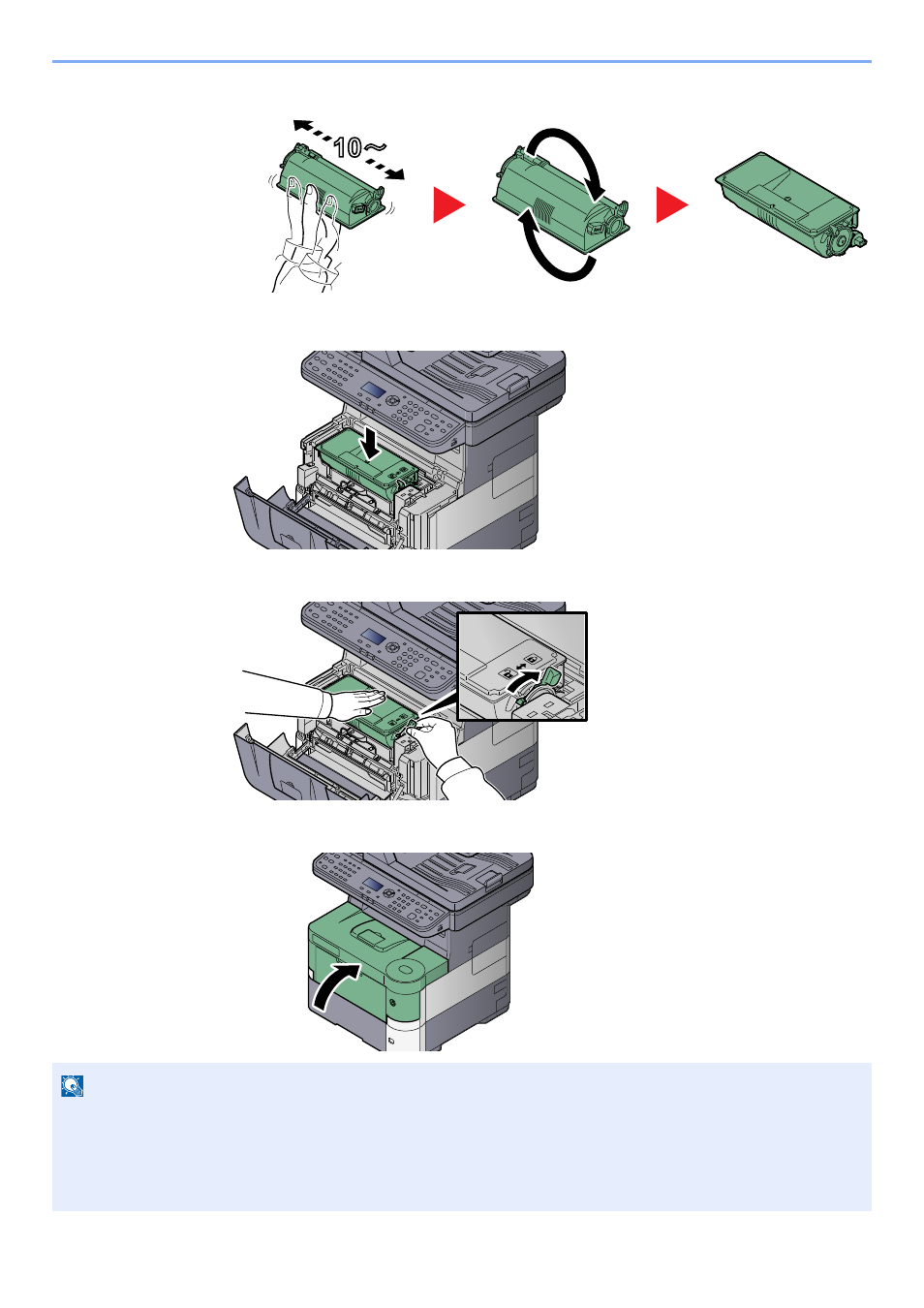 10~