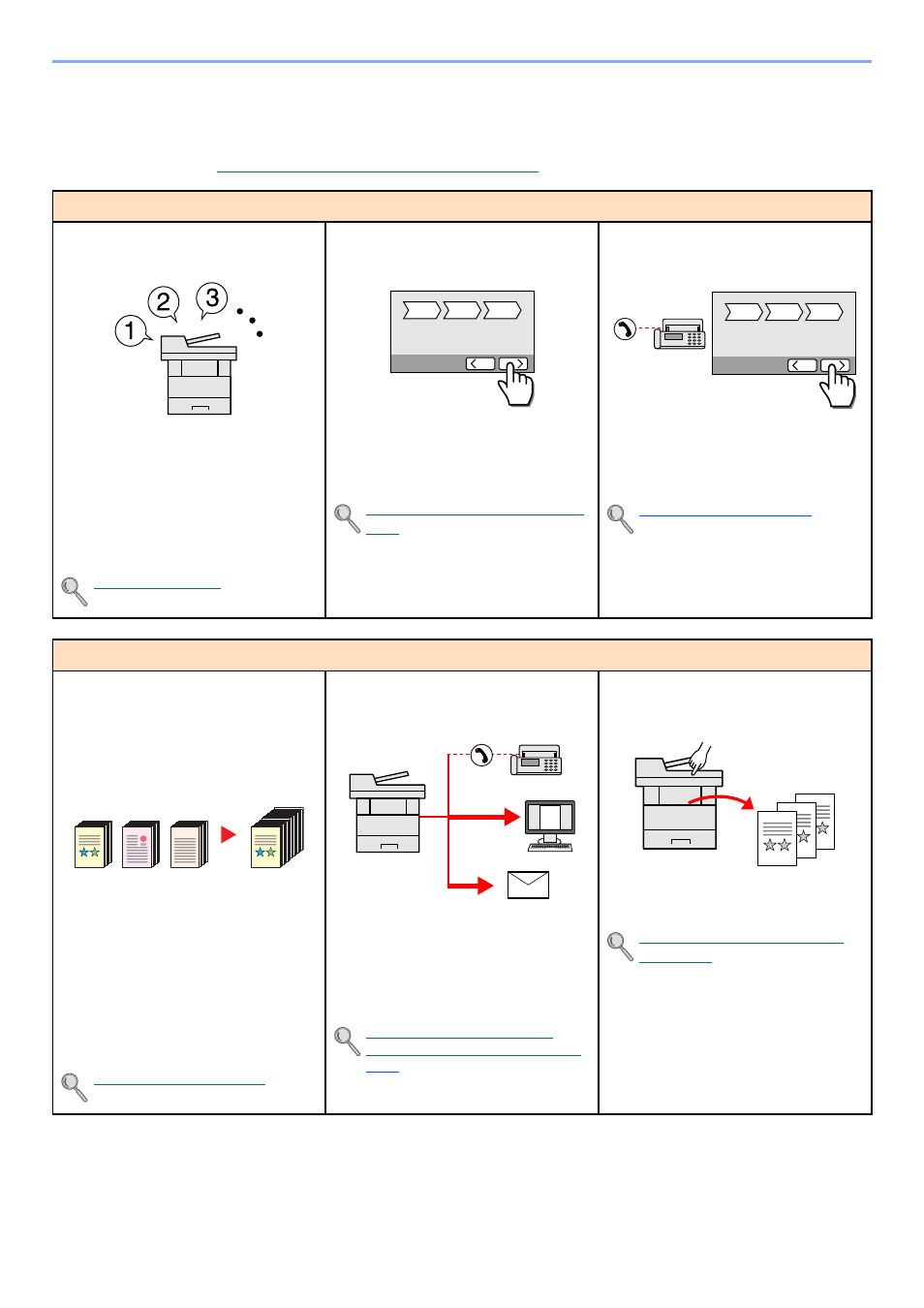 1

2

3