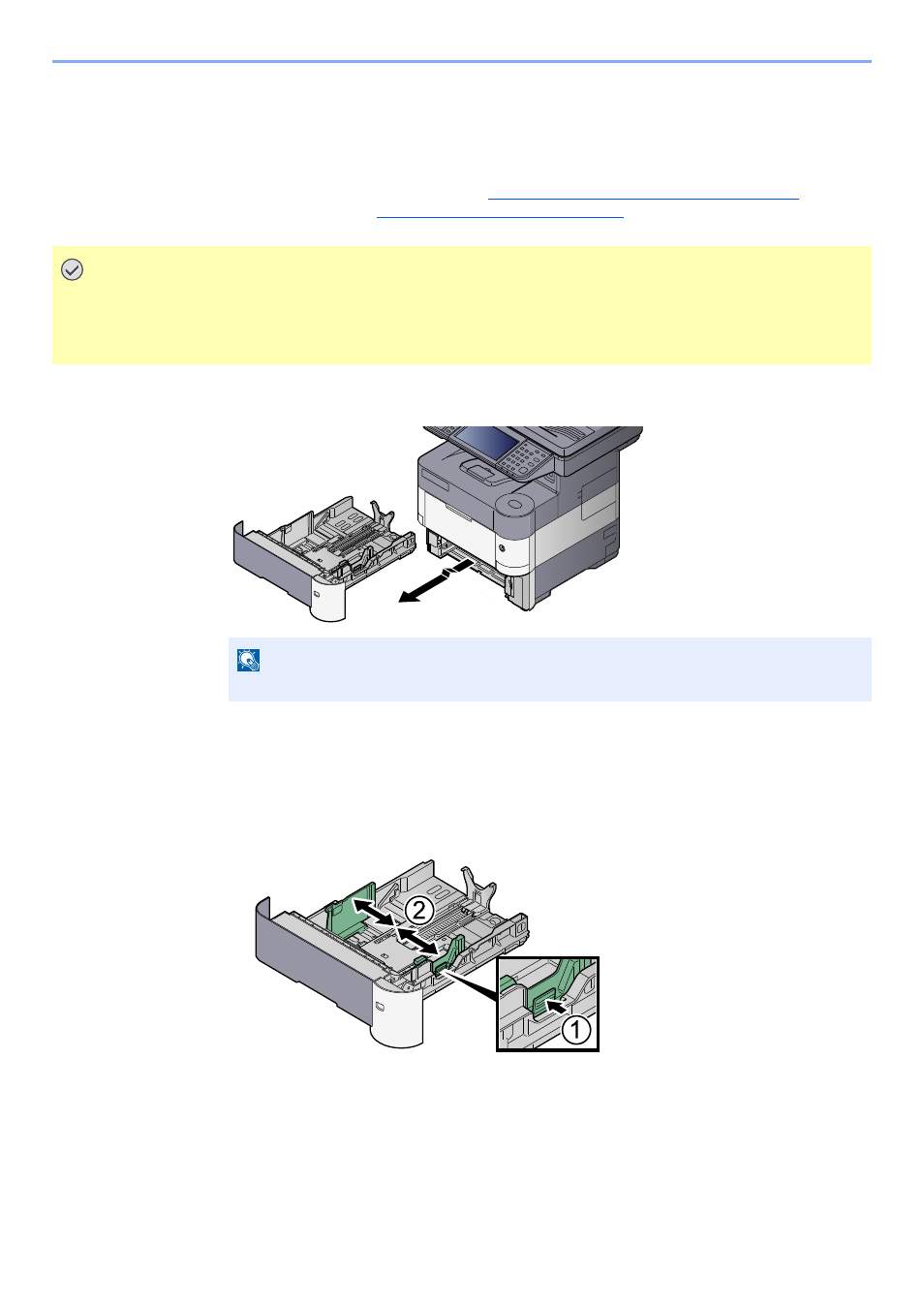 ②

①