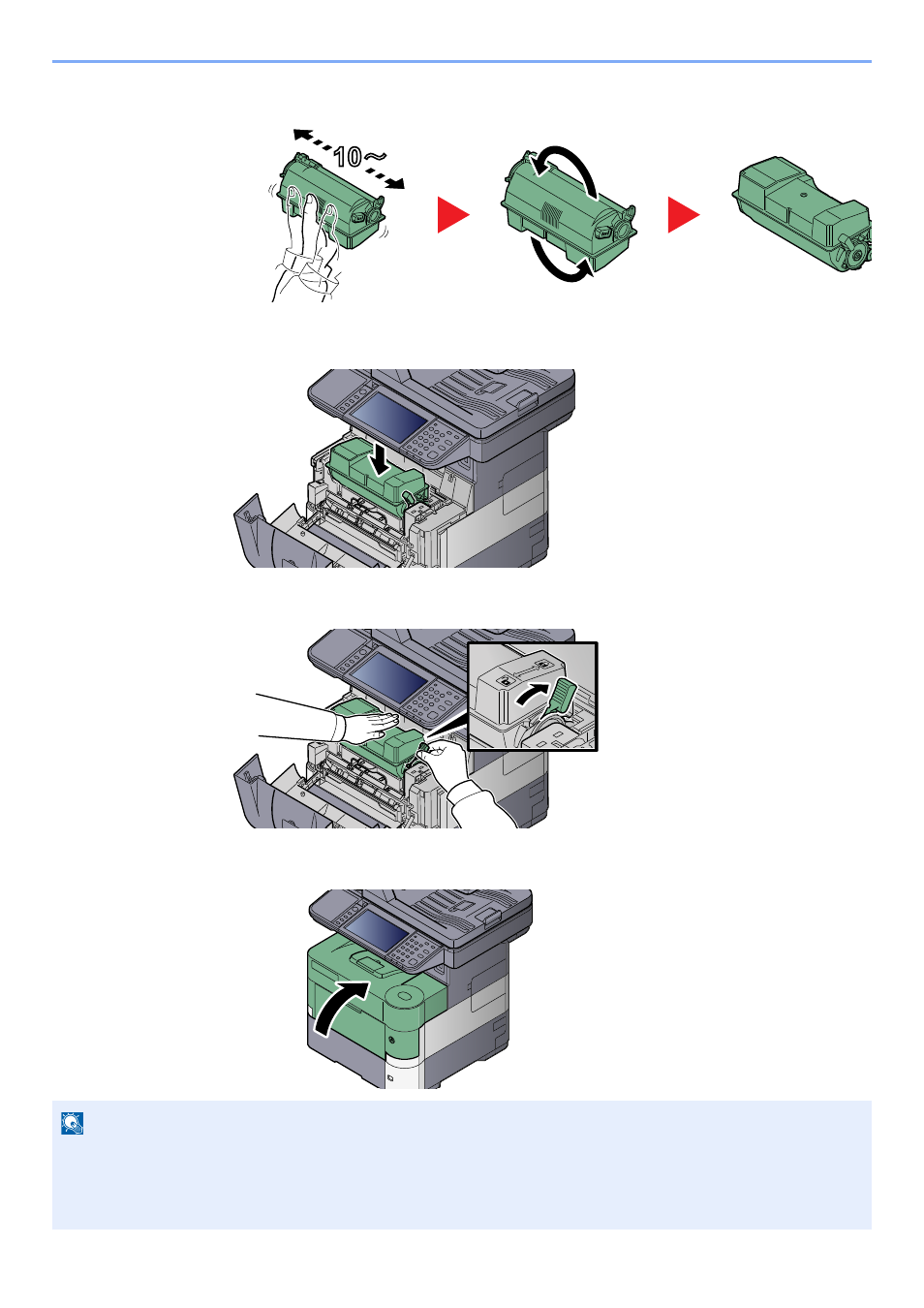 10～