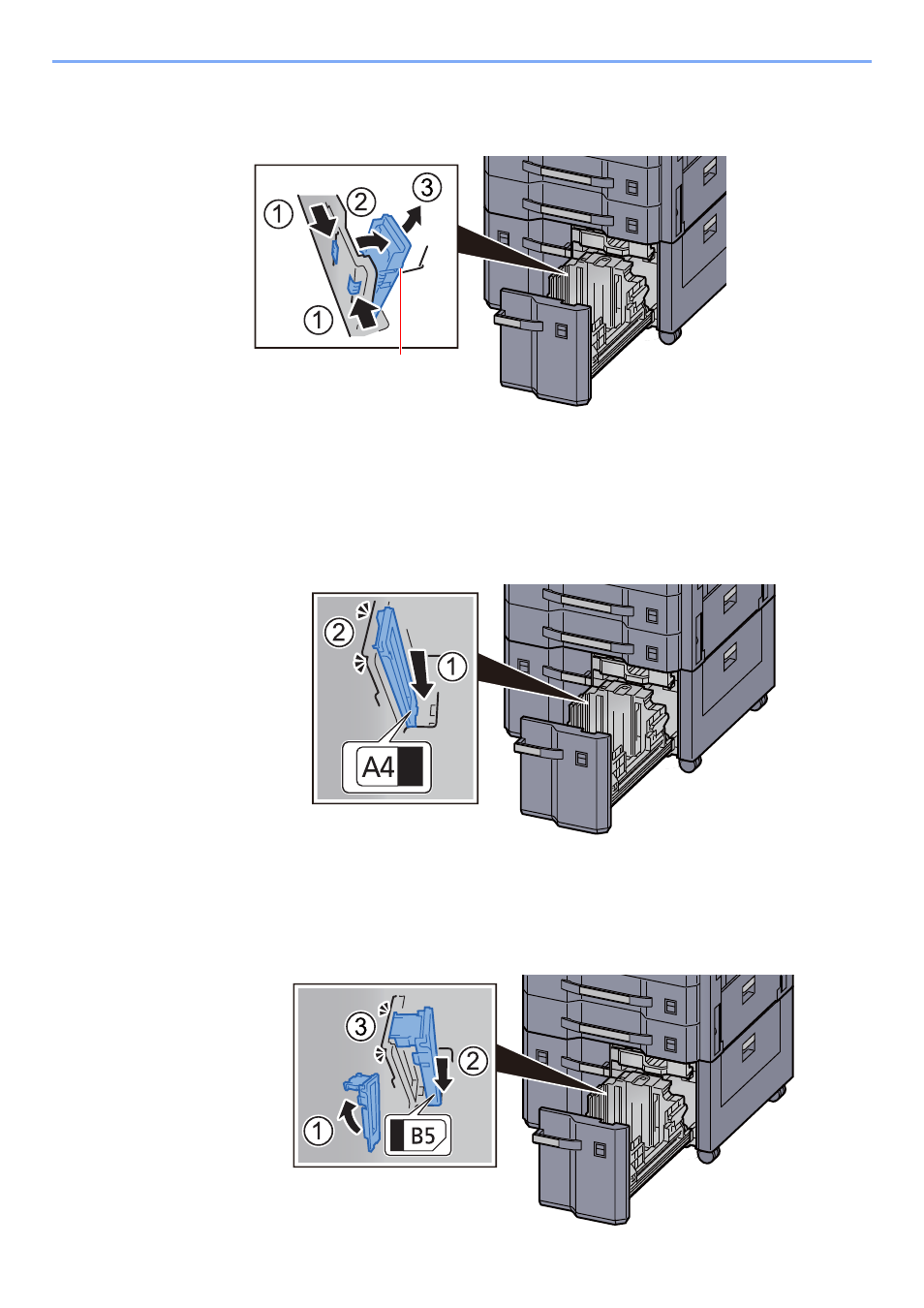 1
2
3
1

2
1
A4

3
2
1
B5