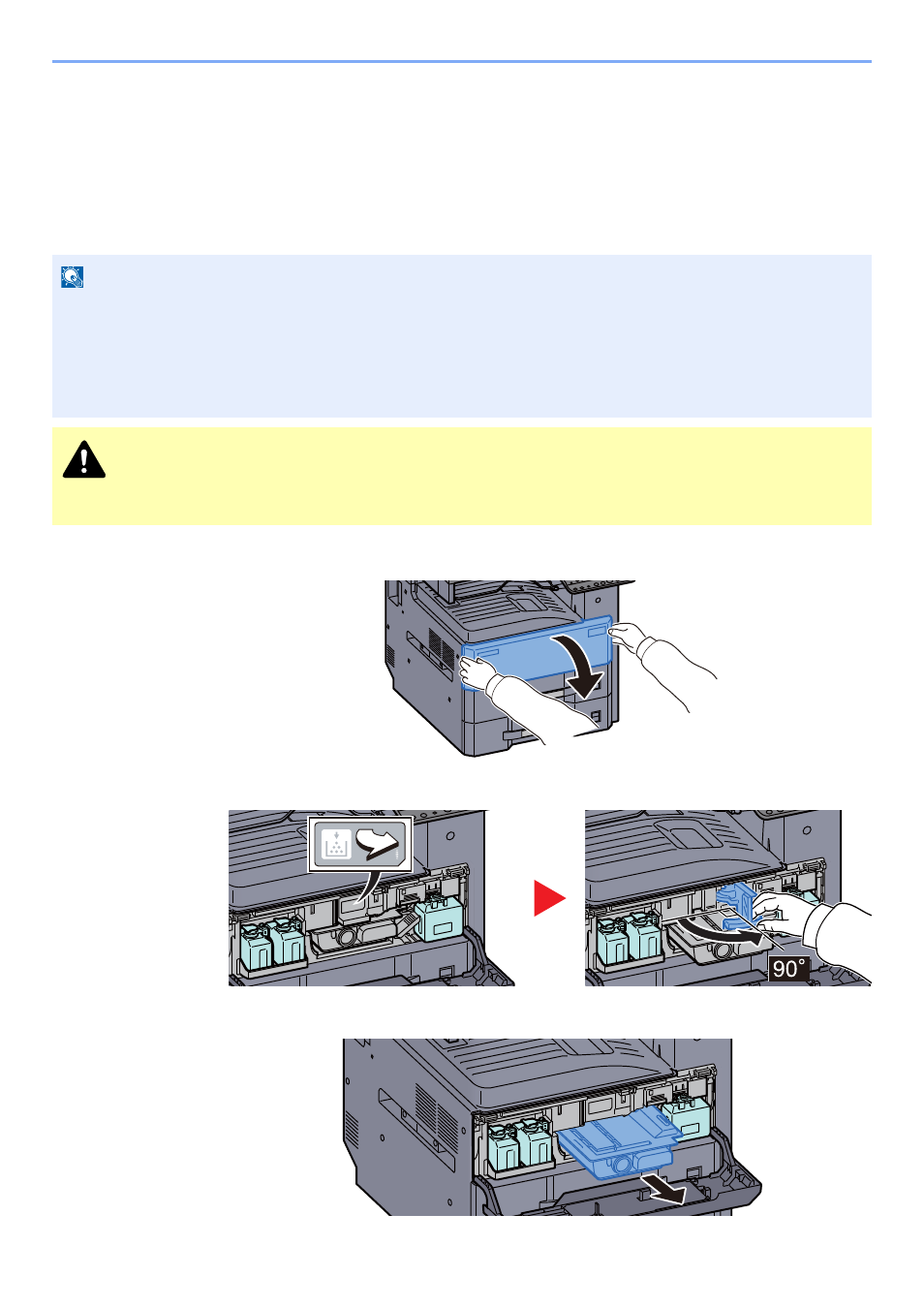 90°