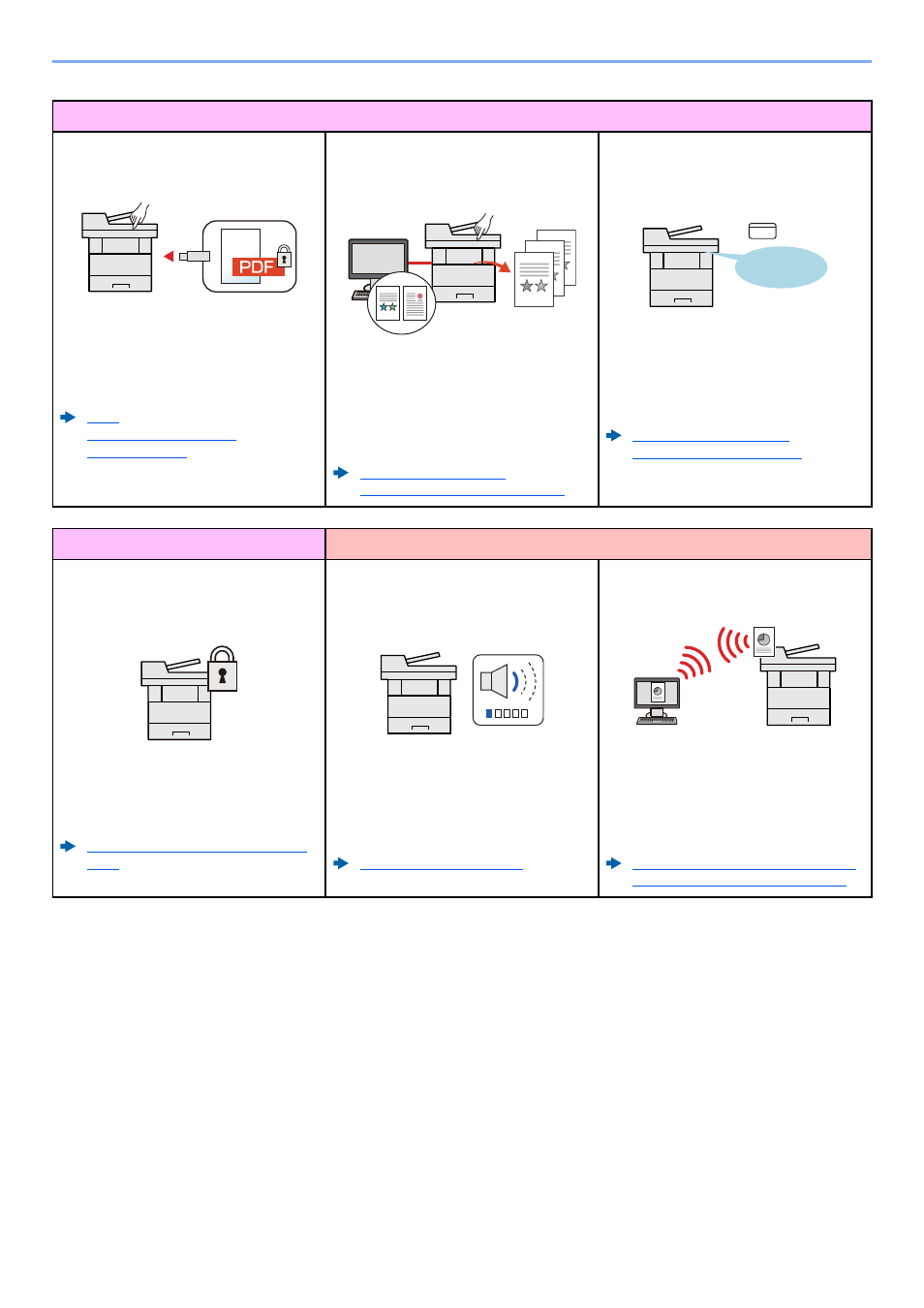 PDF