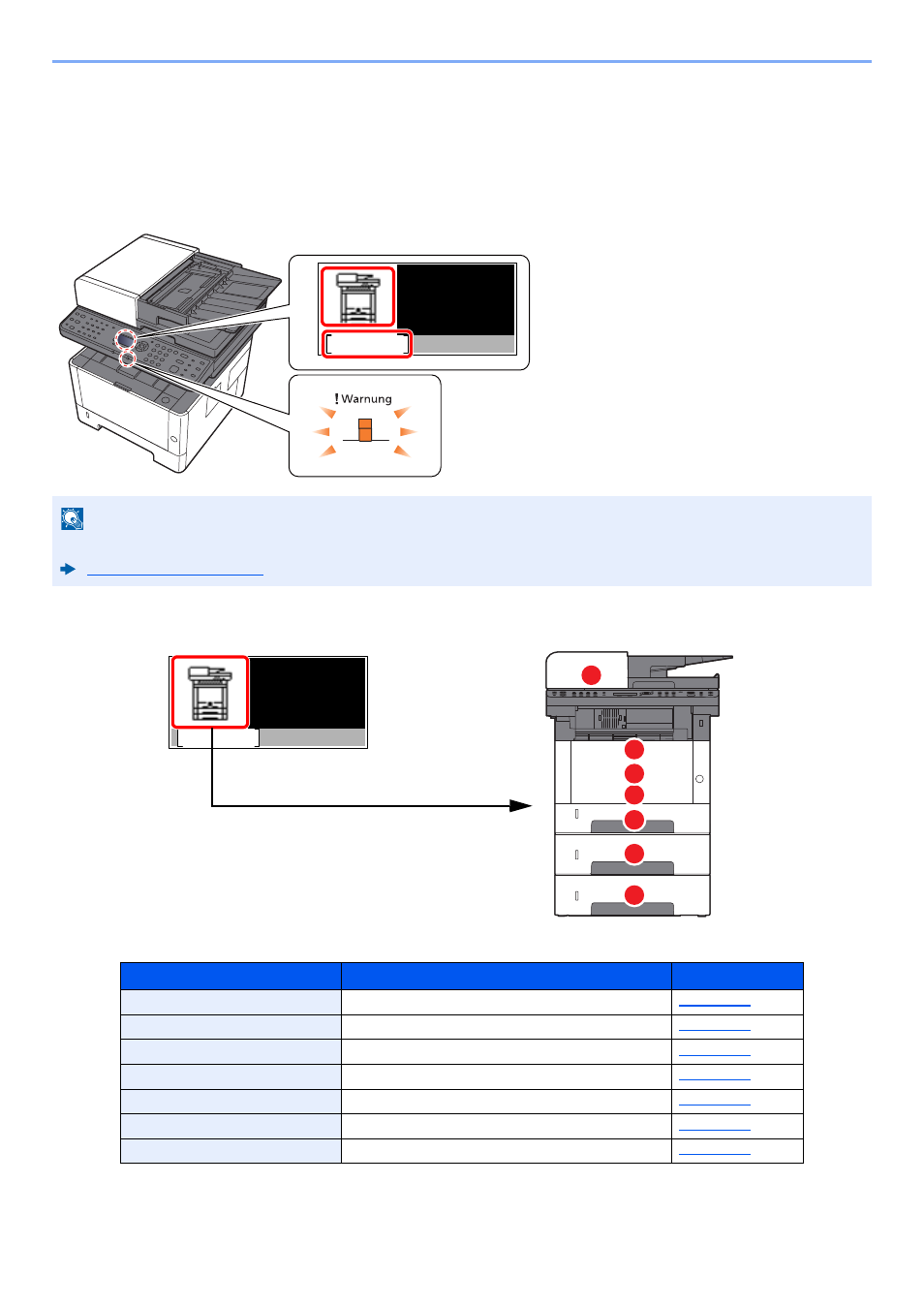 ! Warnung