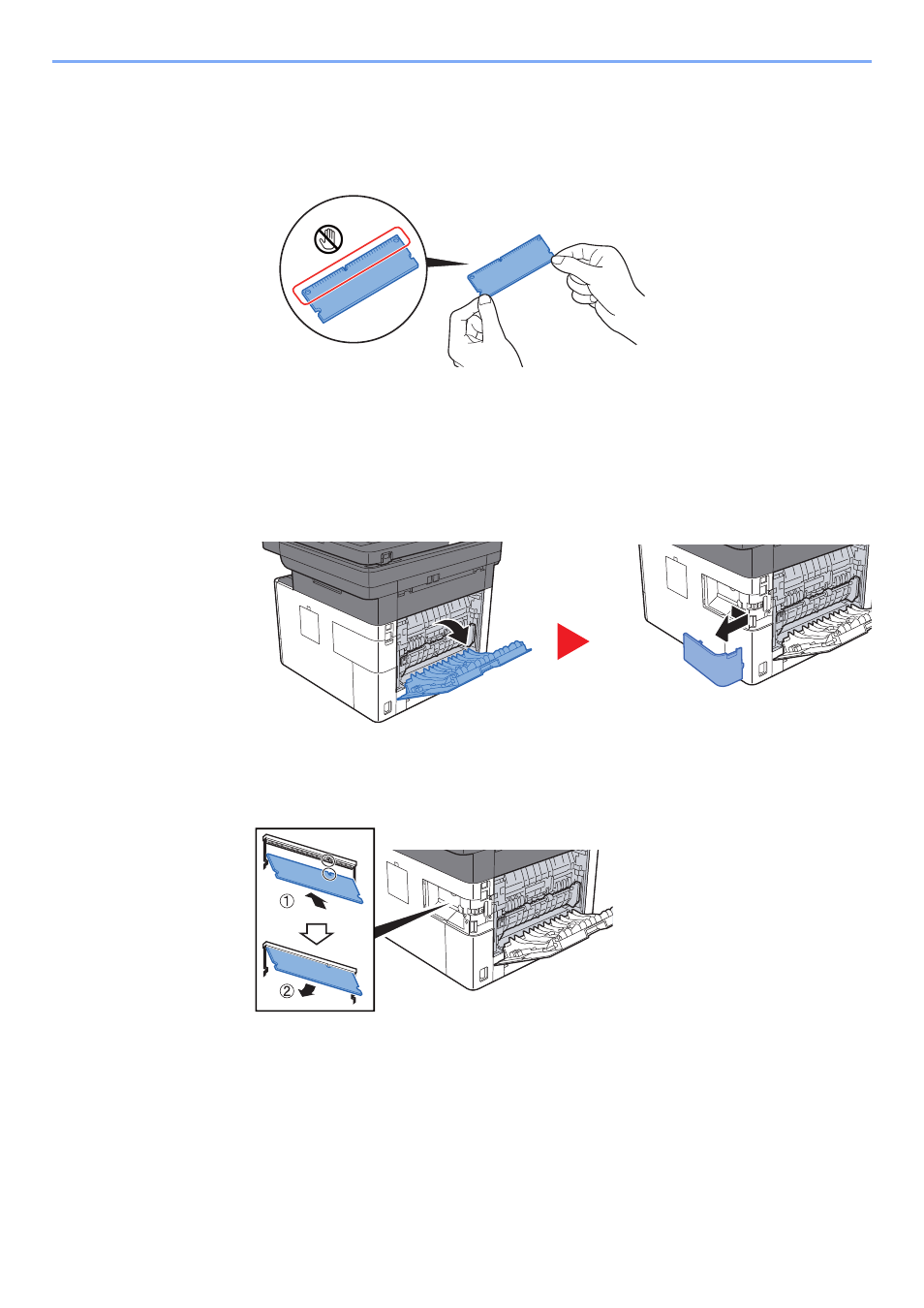 ①
②