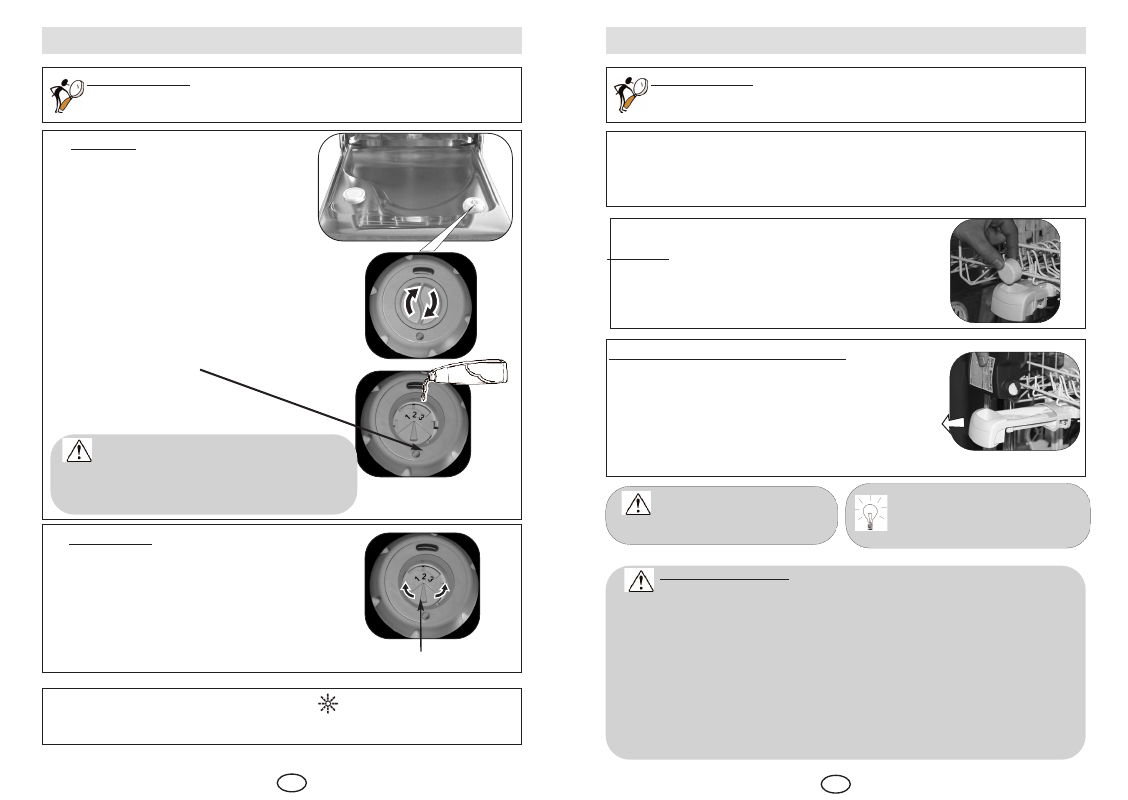 1 2 3

1 2 3