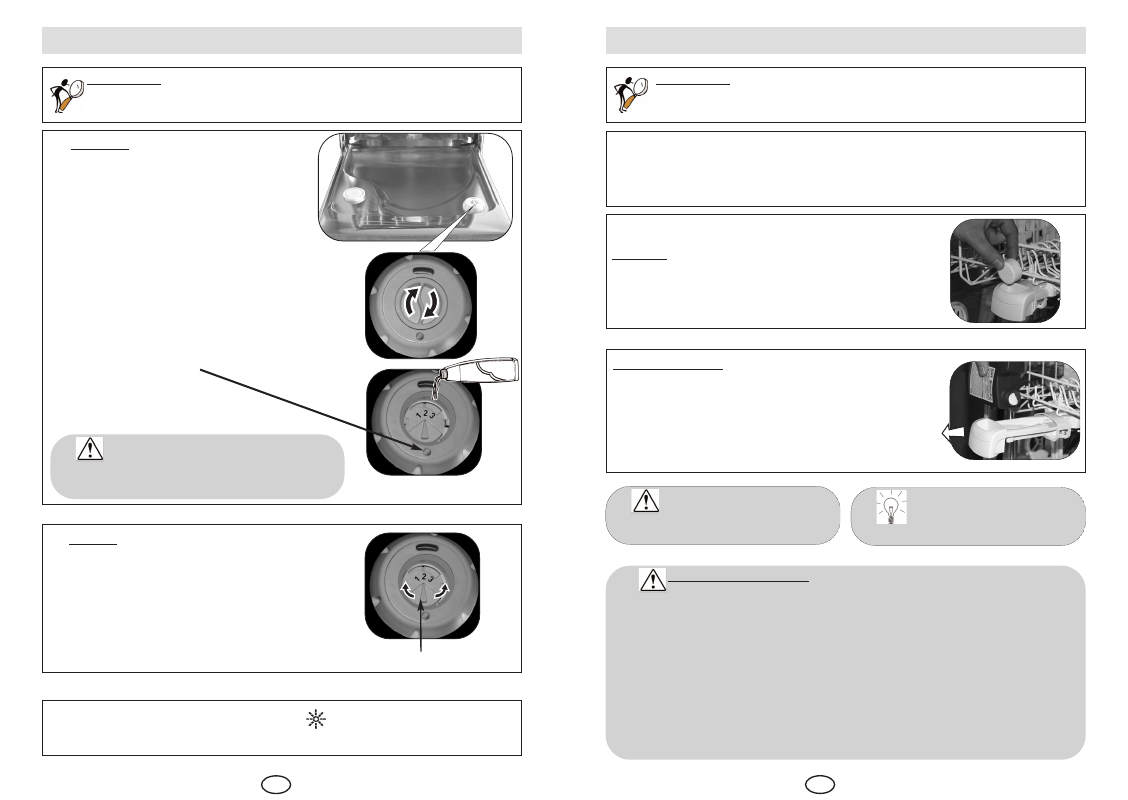 1 2 3

1 2 3