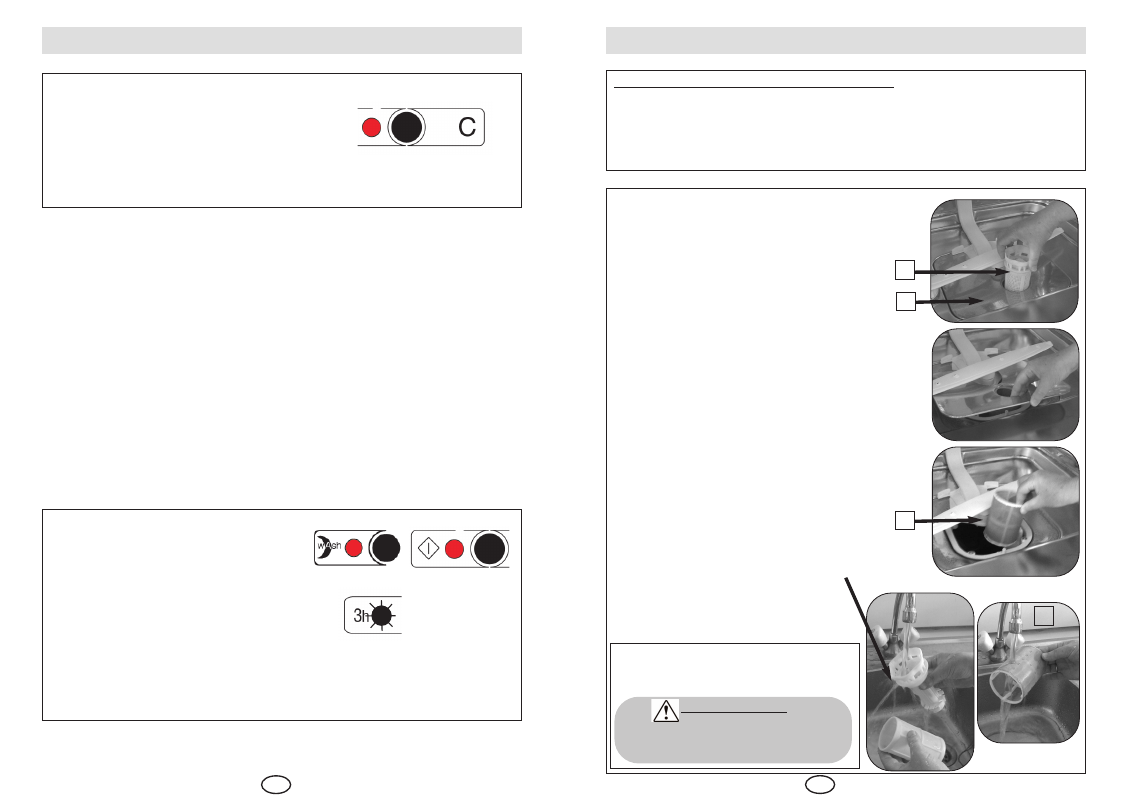 C

wash

3h