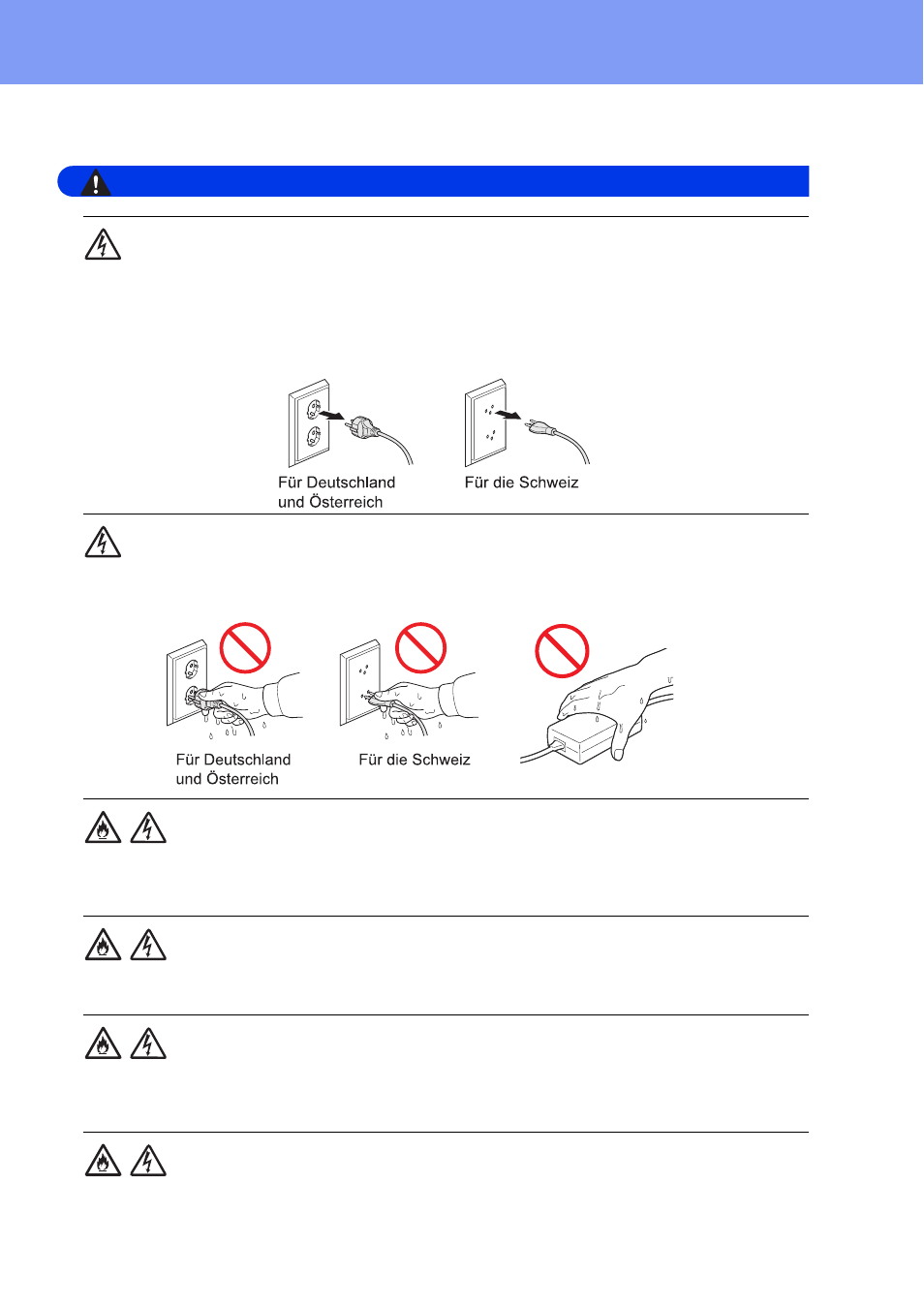 Für Deutschland und Österreich

Für die Schweiz

Für Deutschland und Österreich

Für die Schweiz