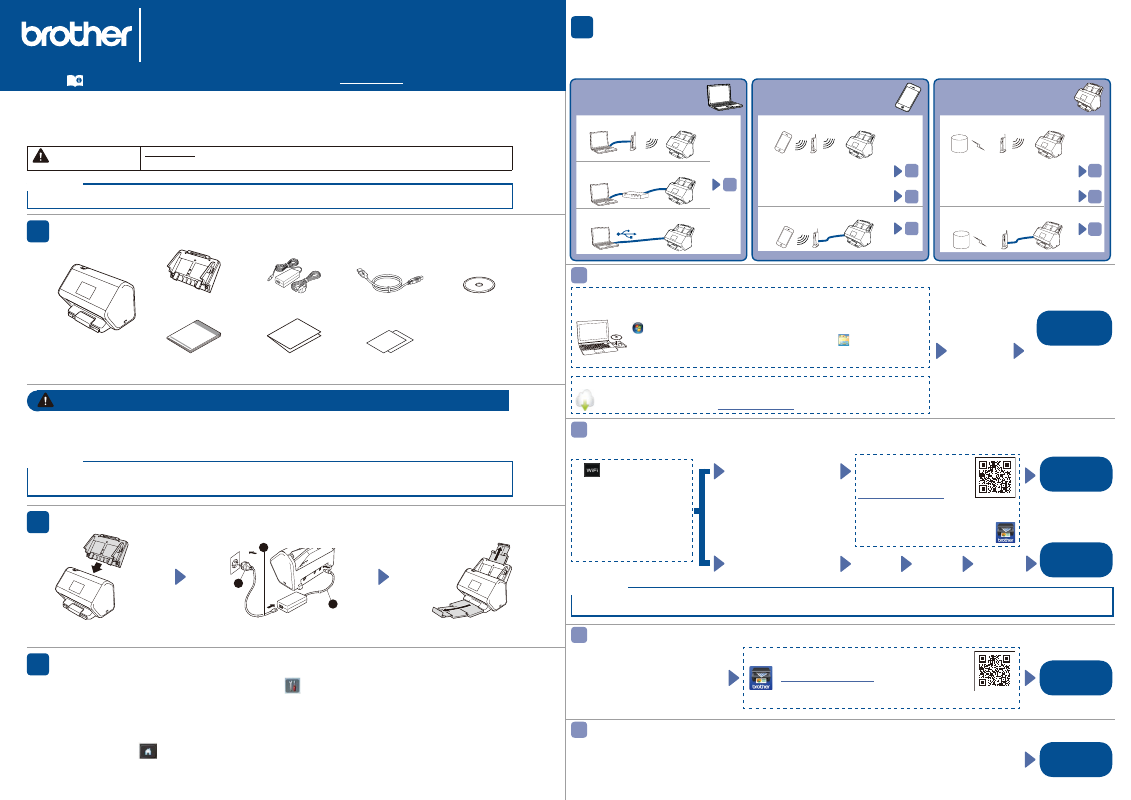 brother

WiFi

brother