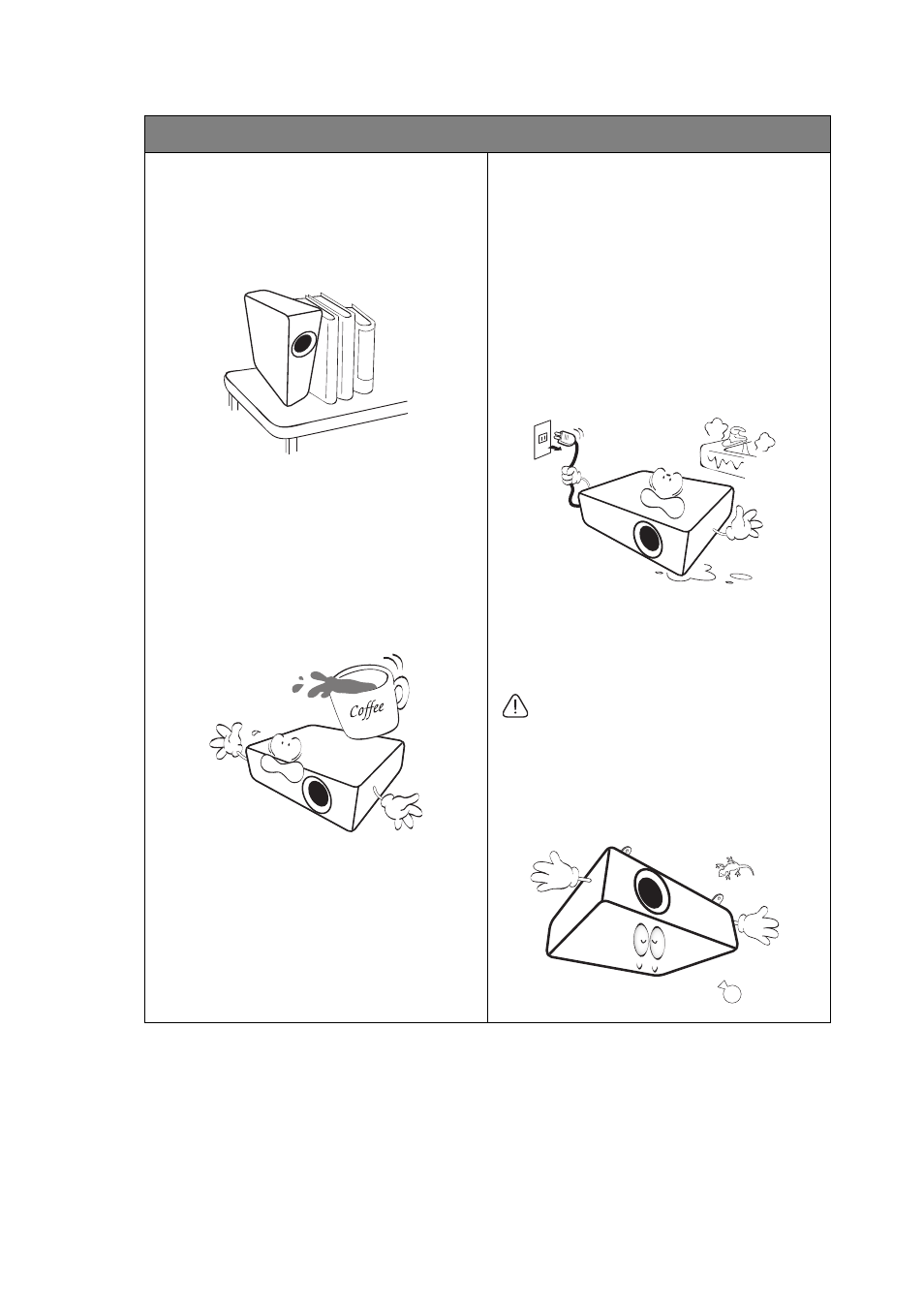 Coffee