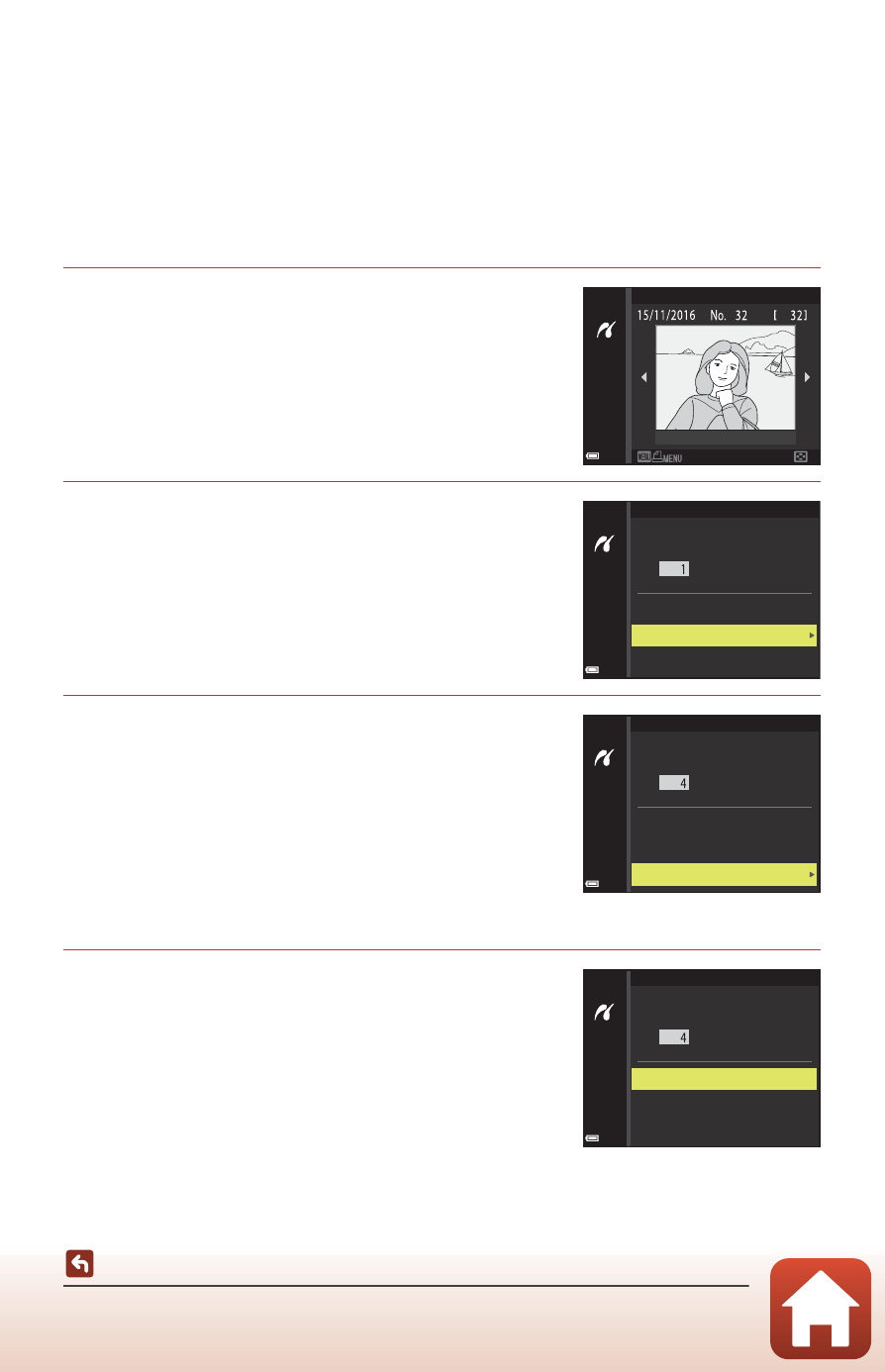 15/11/2016 No. 32 [ 32]

MENU

1

4

4