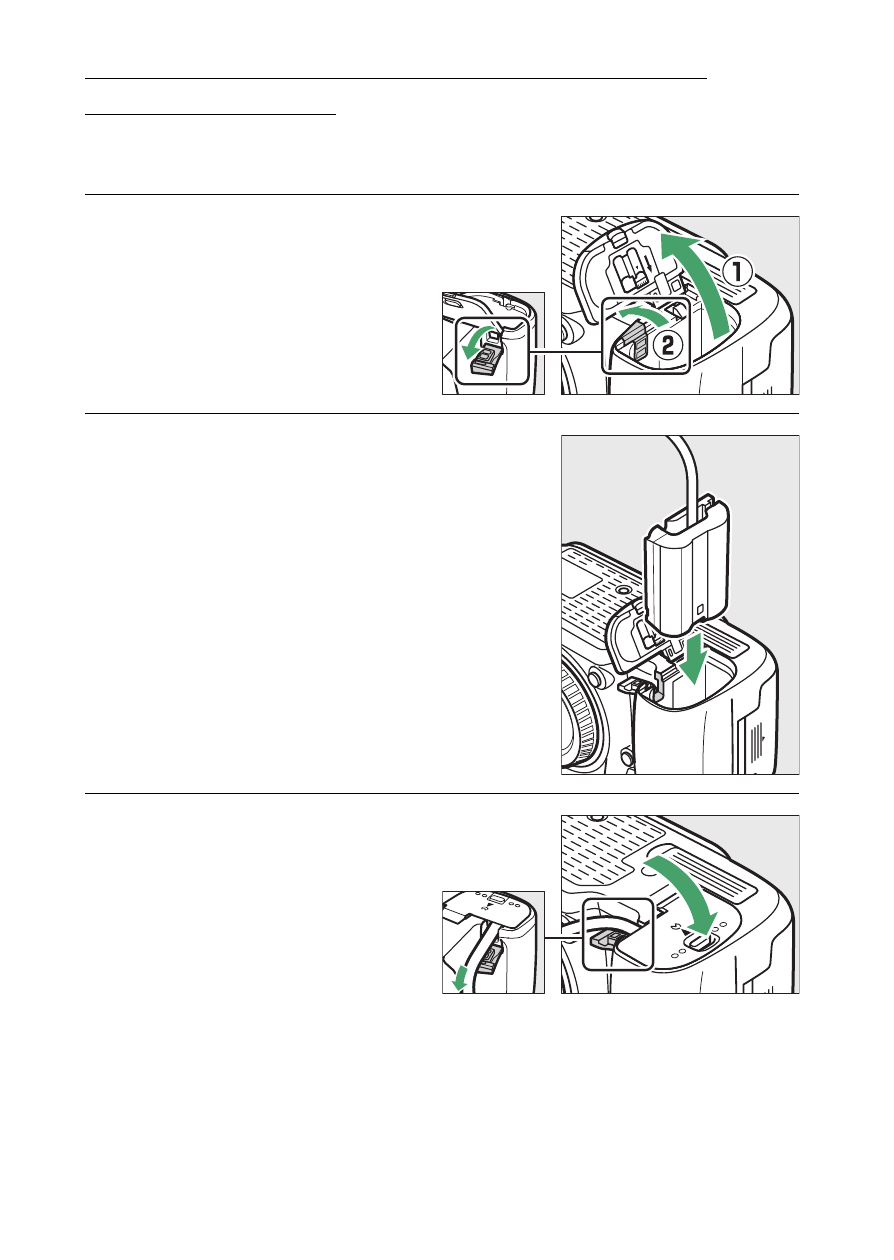 ①
②