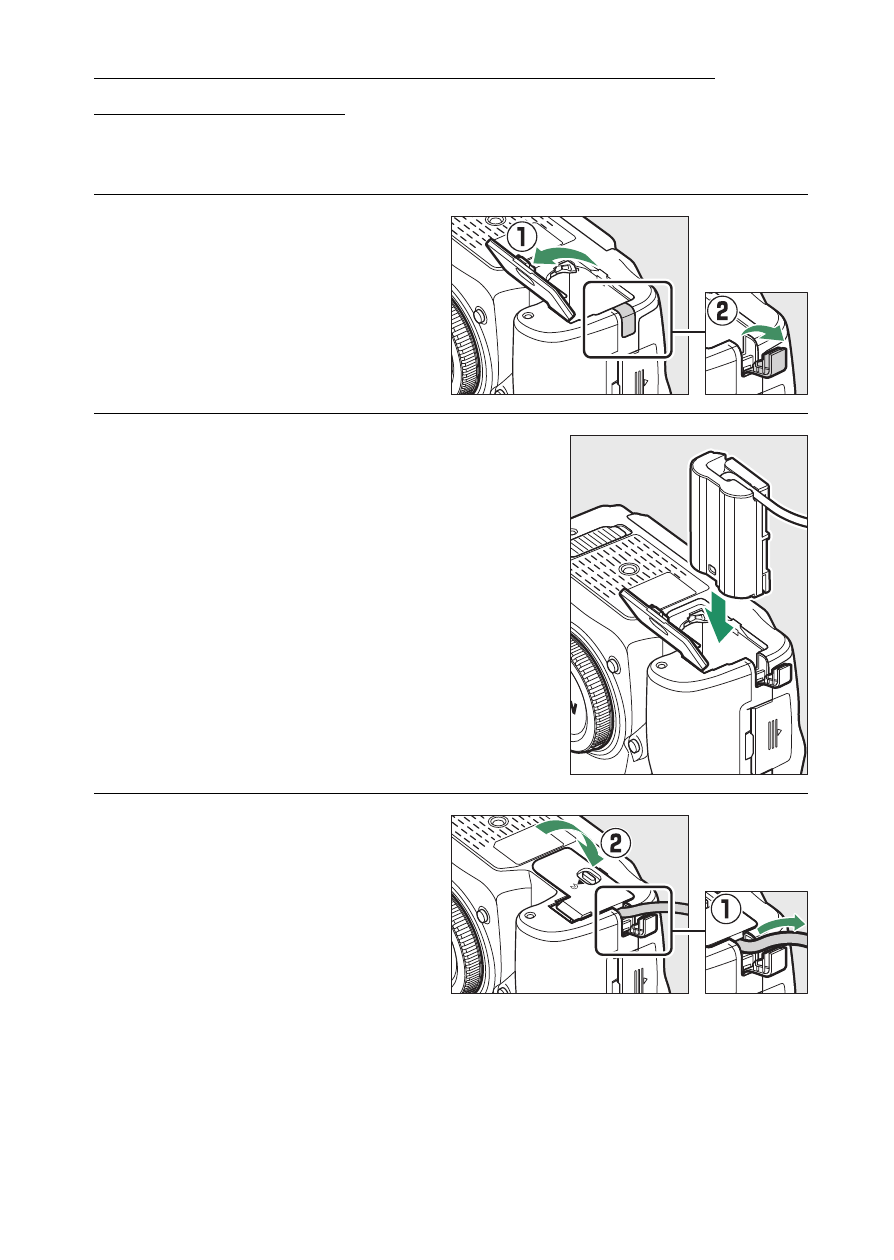 ①
②
②
①