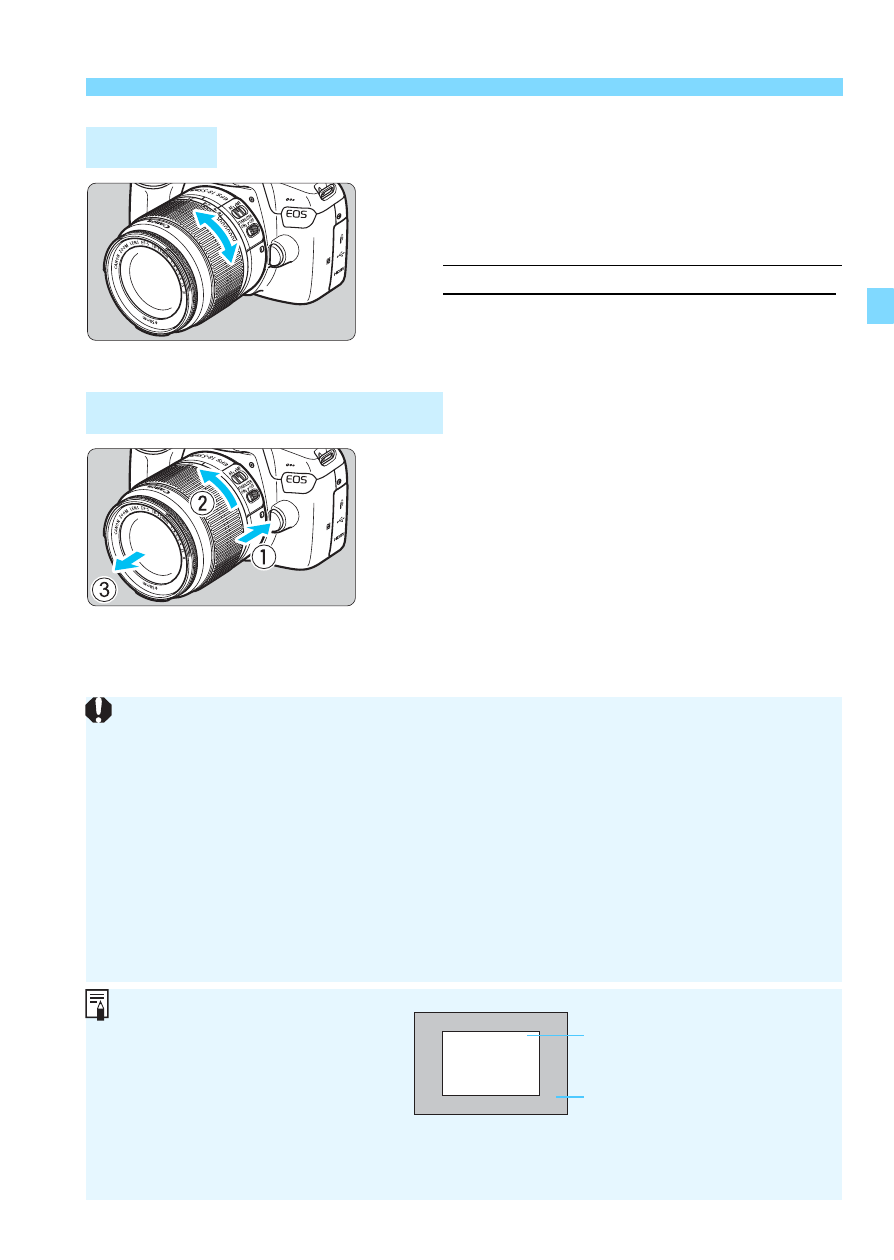 EOS

EOS

②

①

③