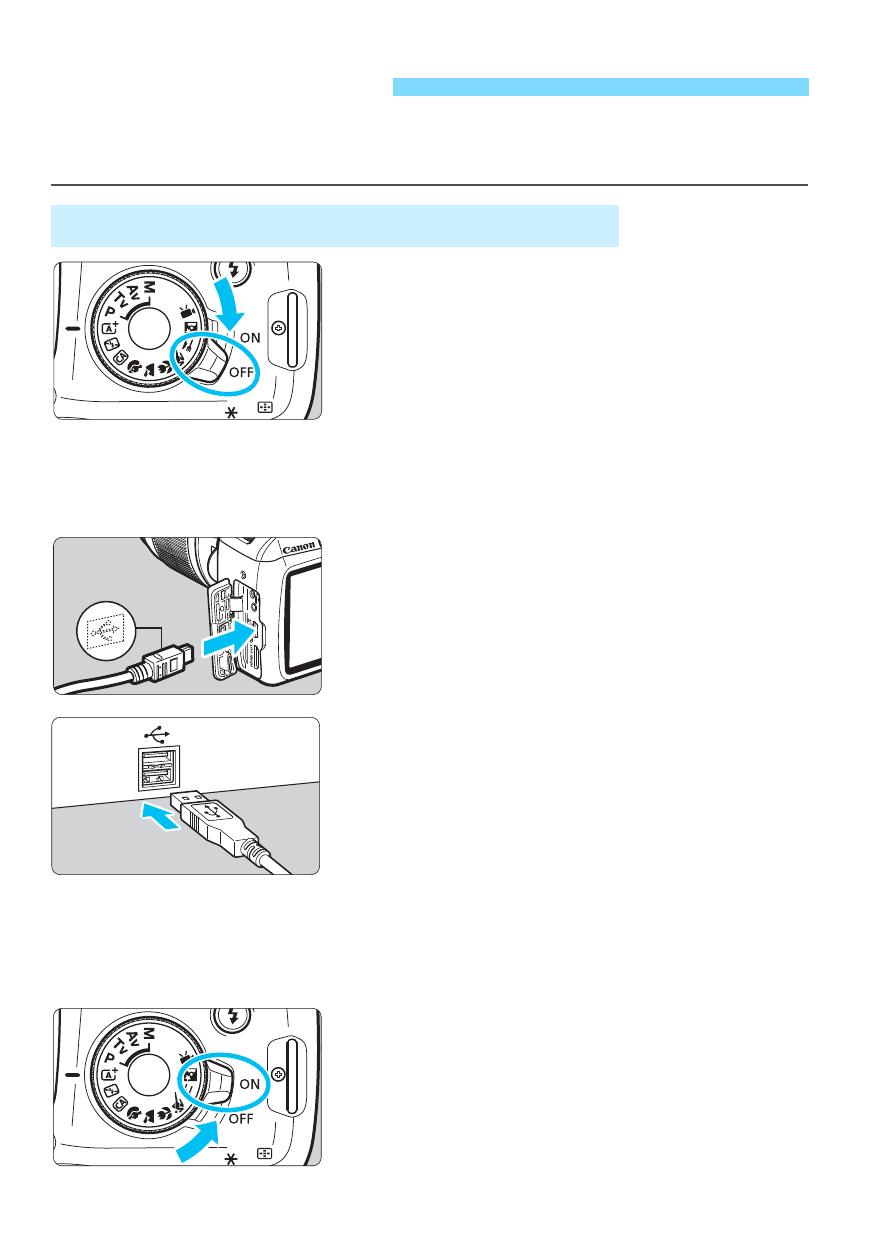 M
Av
Tv
P
ON
OFF

Canon

M
Av
Tv
P
ON
OFF