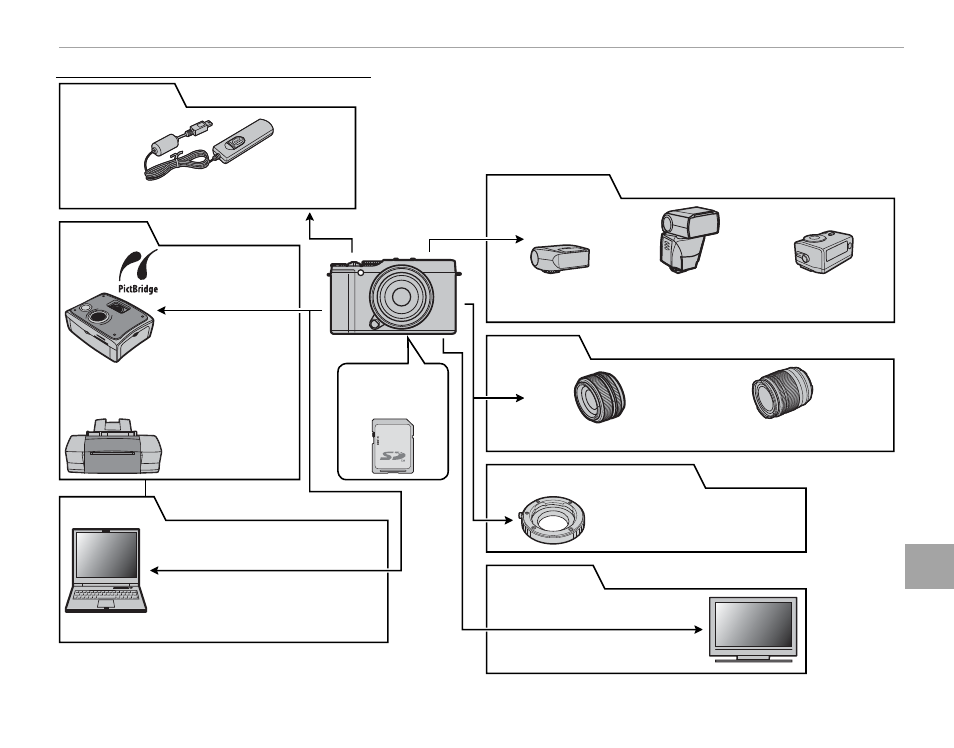 PictBridge

SD