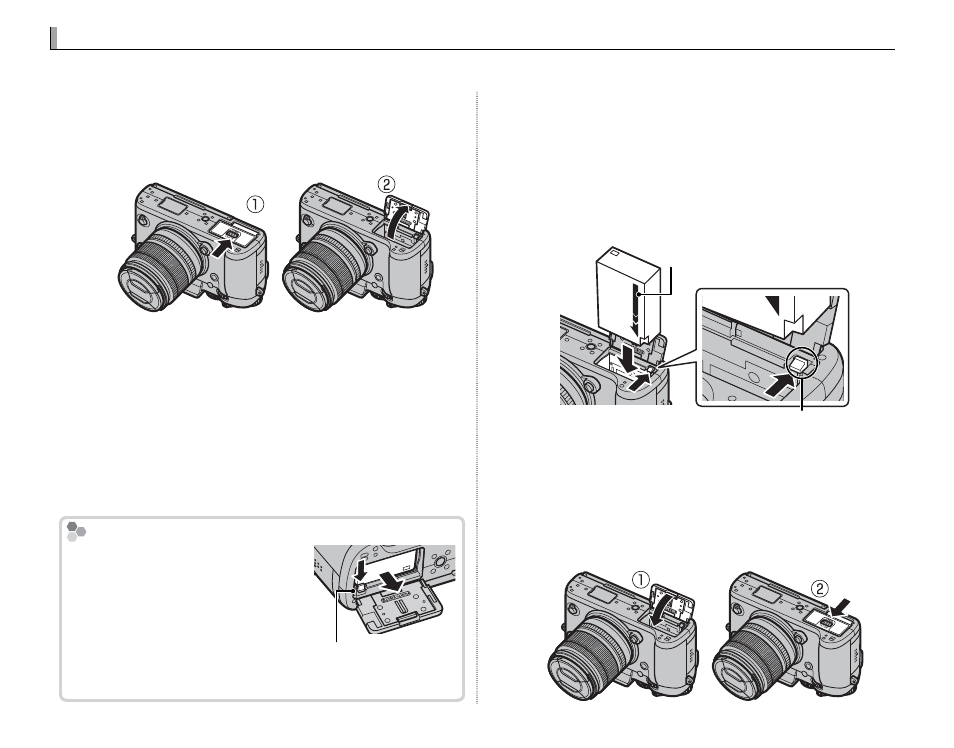 ①

②

①

②