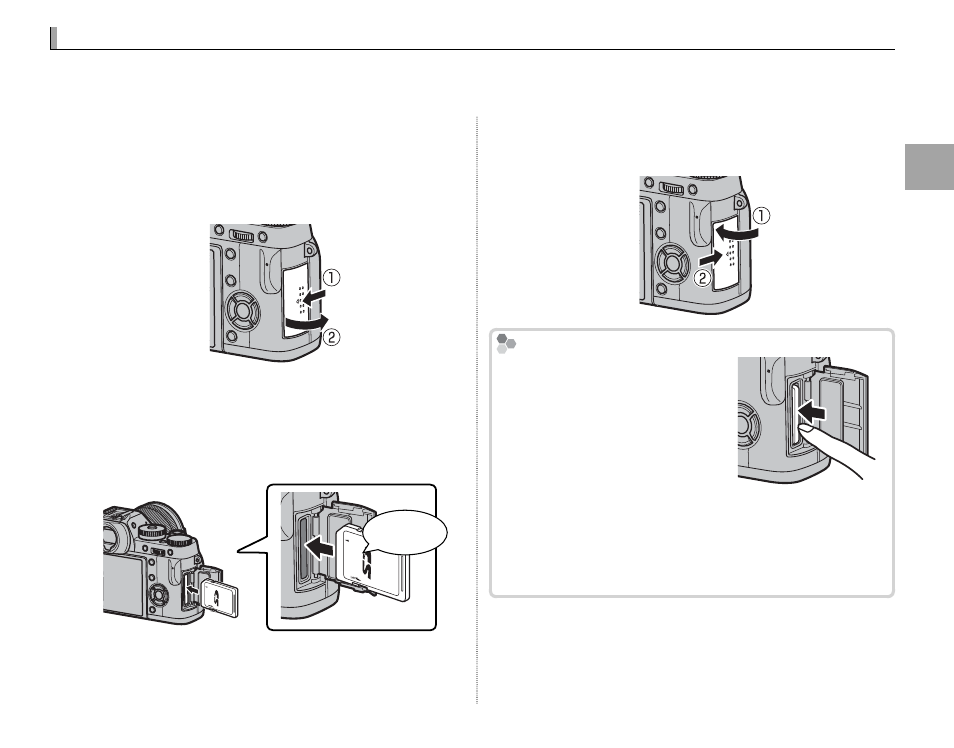 ①
②

①
②