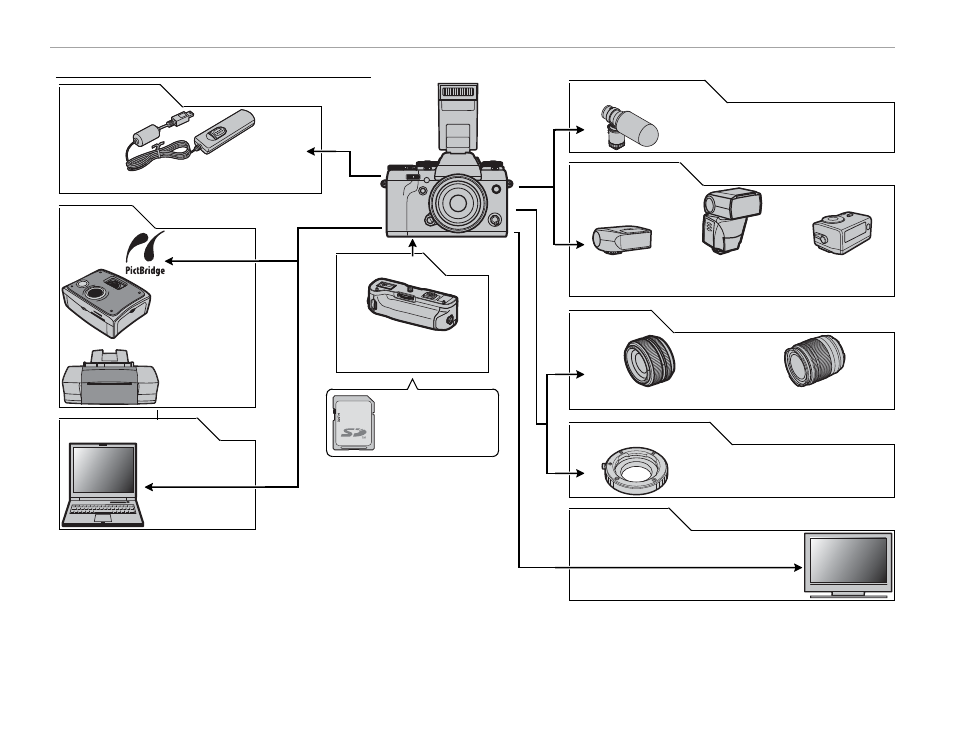 PictBridge