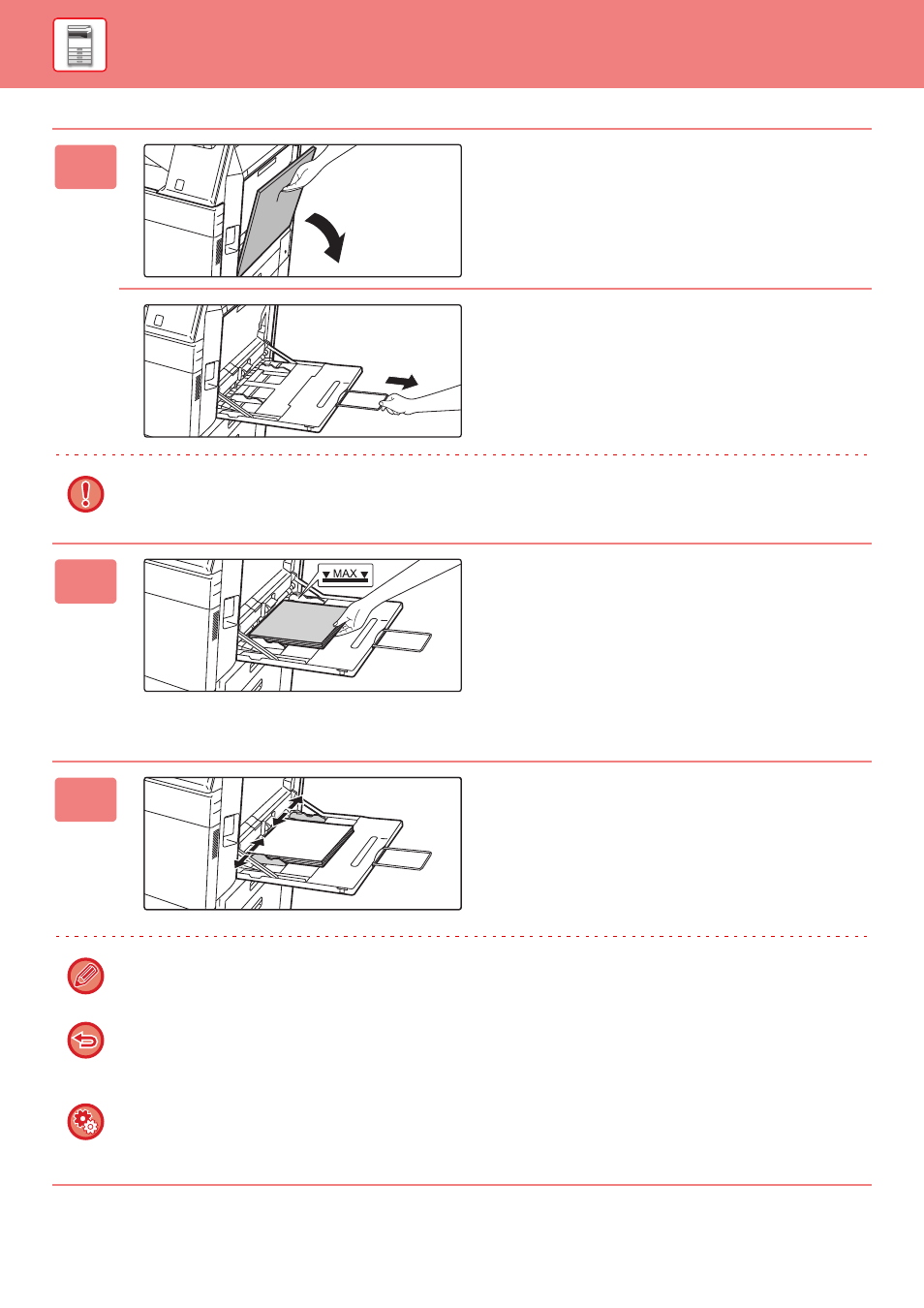 MAX