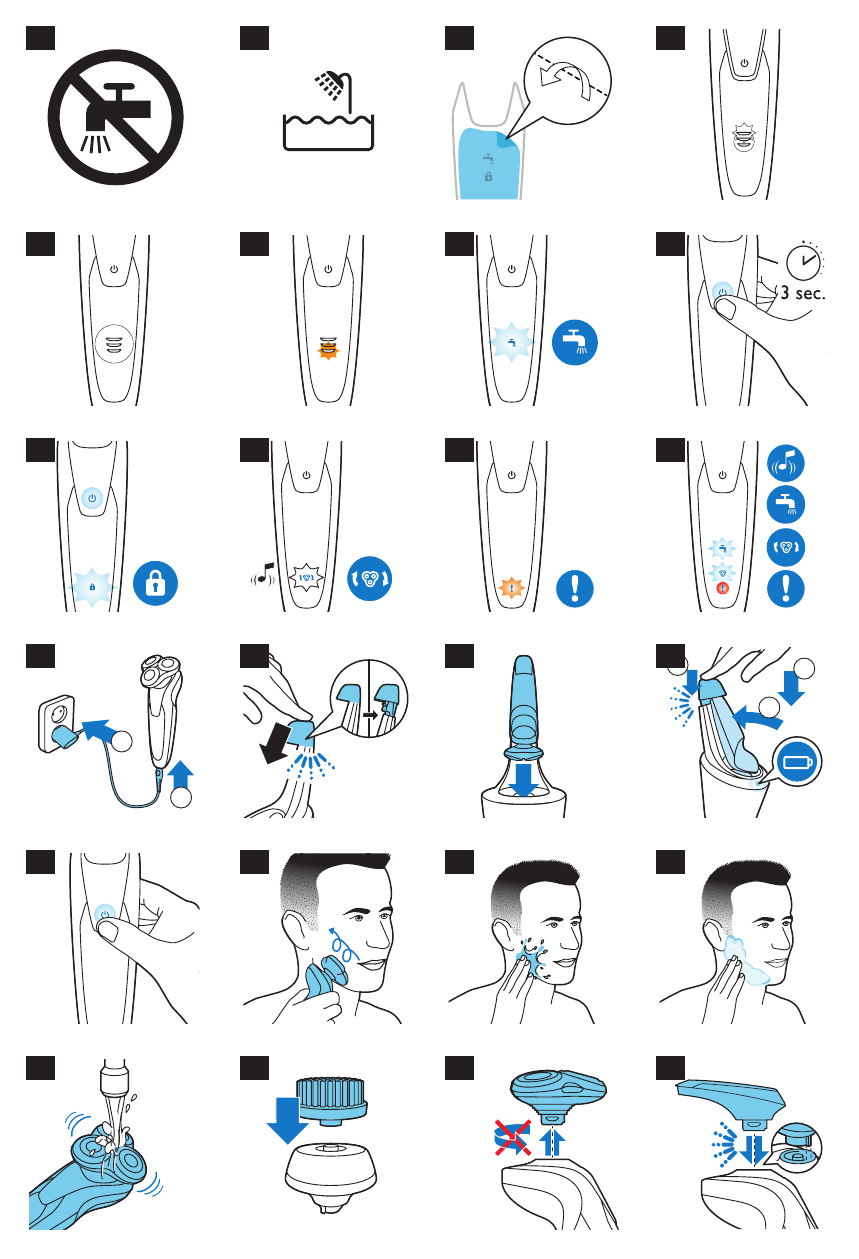 3 sec.