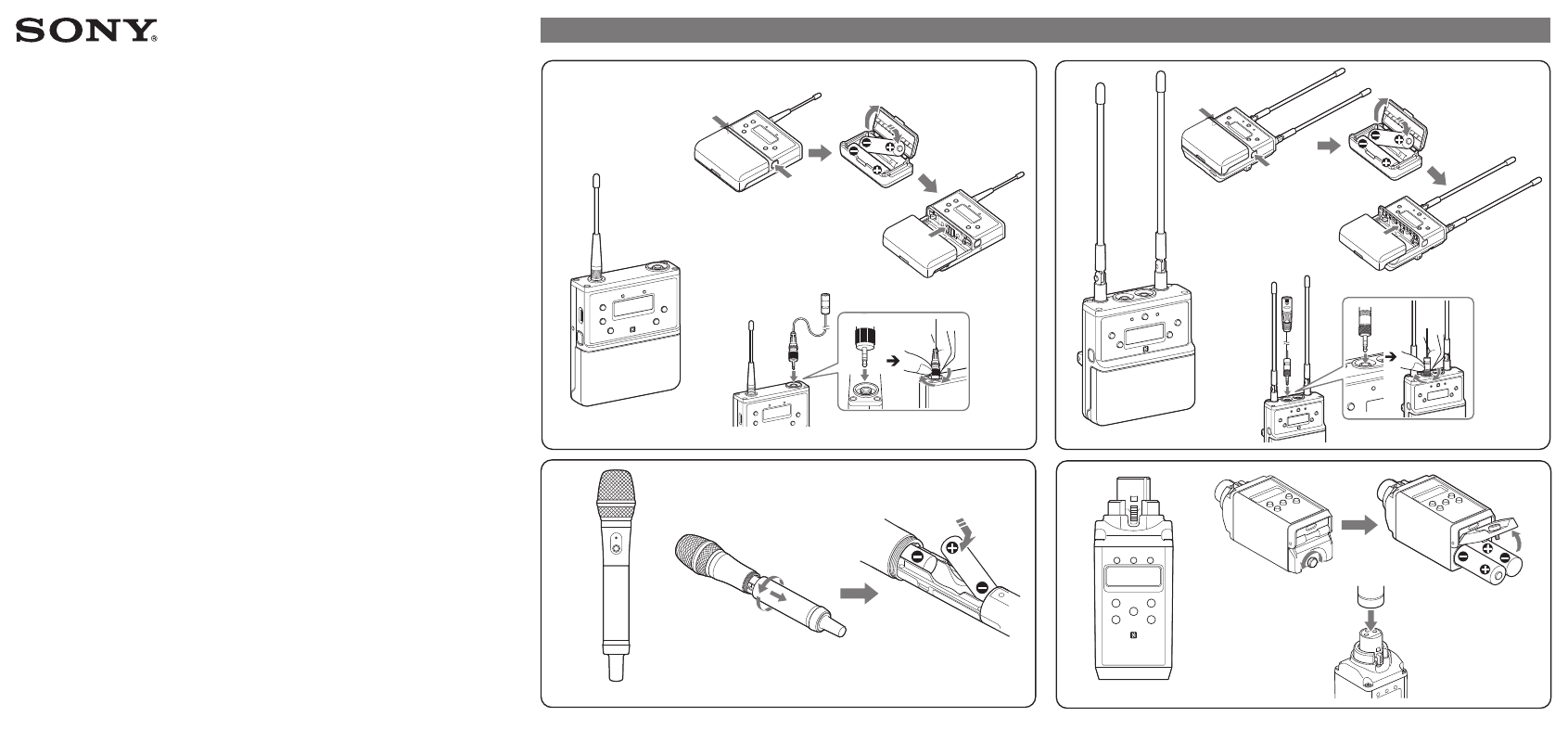 SONY