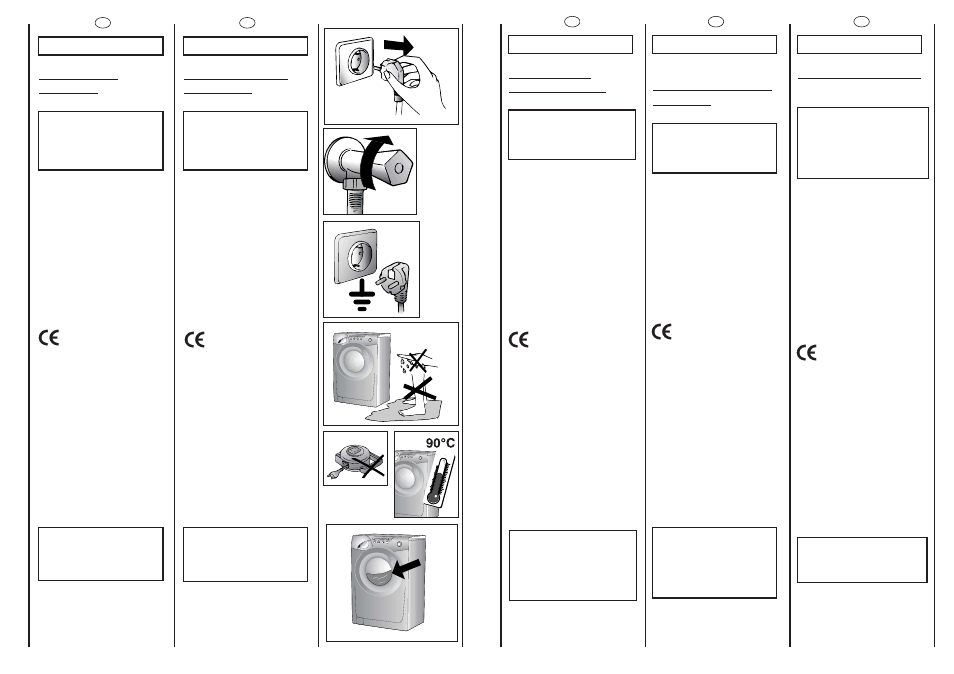 CE

CE

90°C

CE

CE

CE