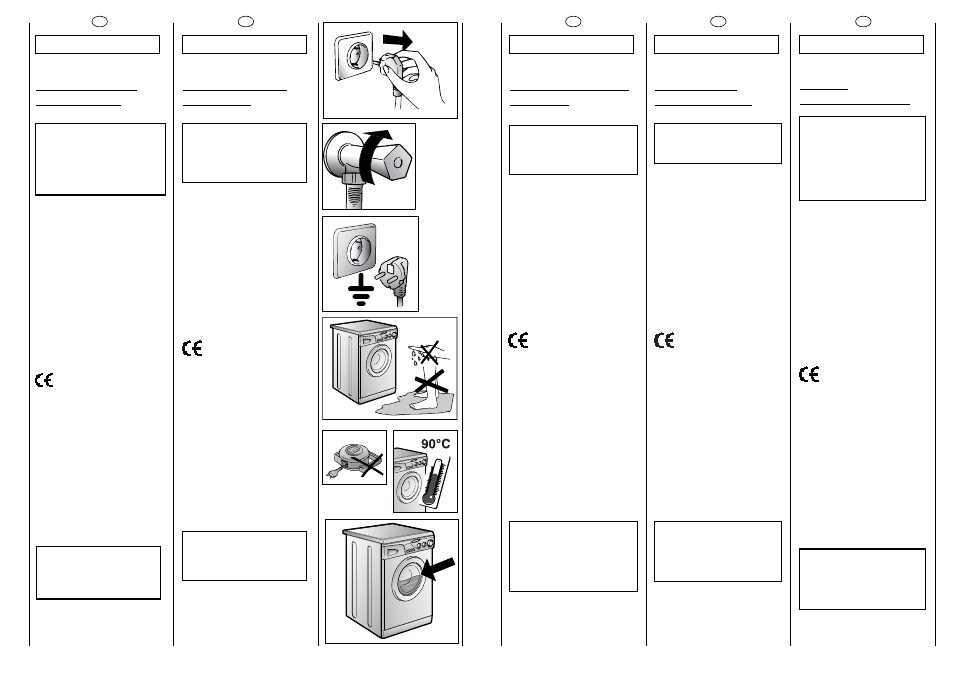 CE

CE

90°C

CE

CE

CE