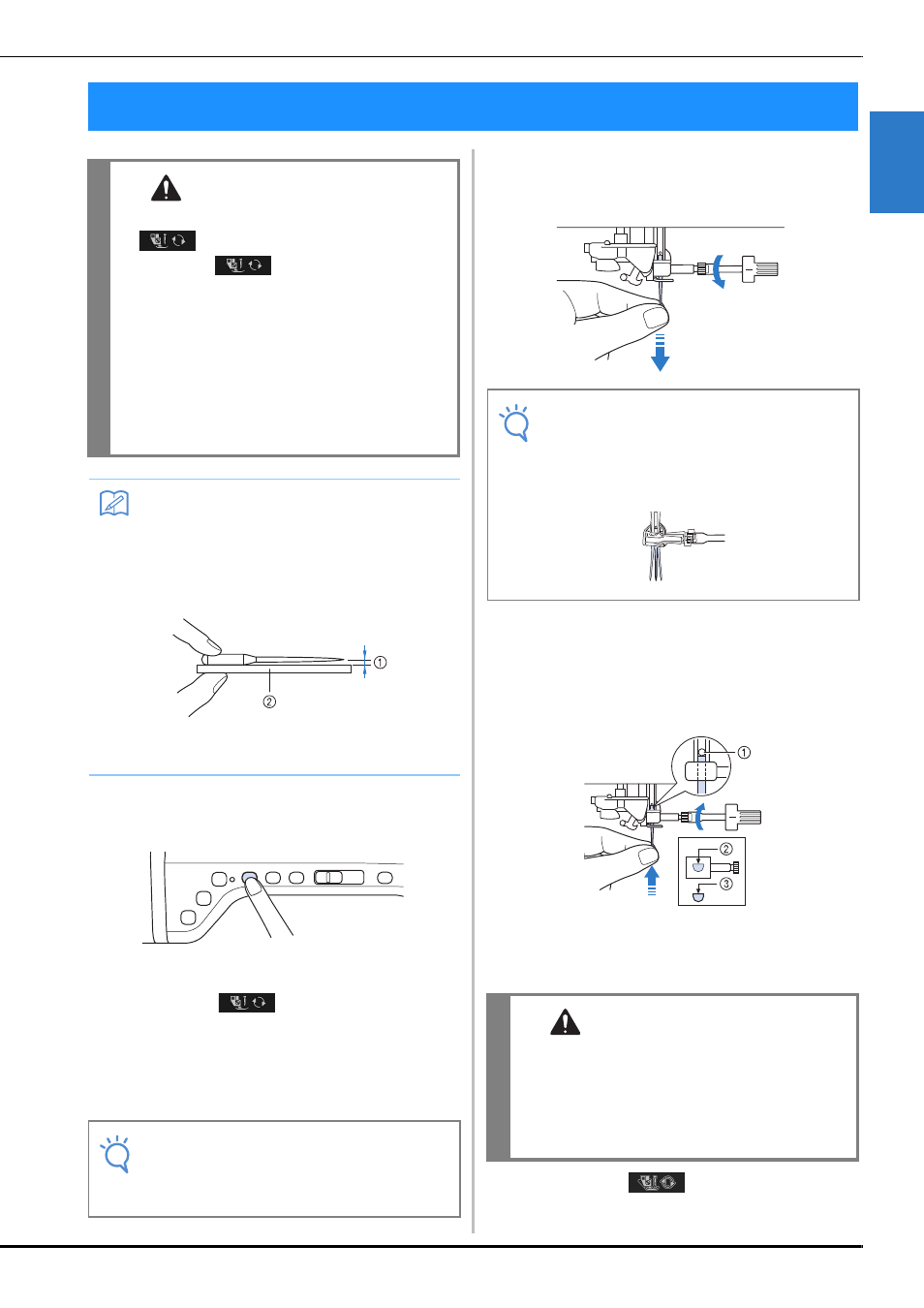 ①
②
①
②
③