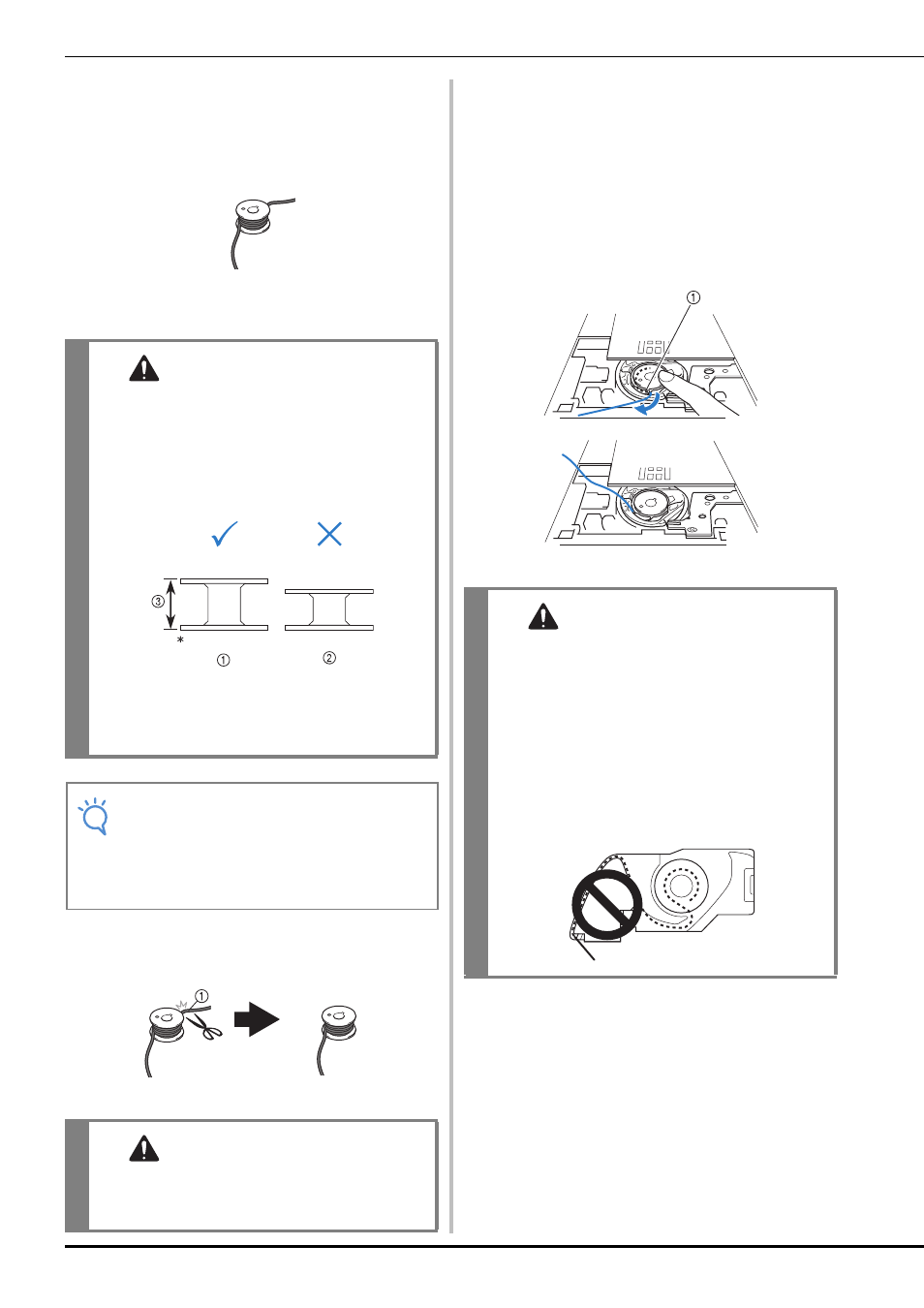 ①

③
*
①
②

①