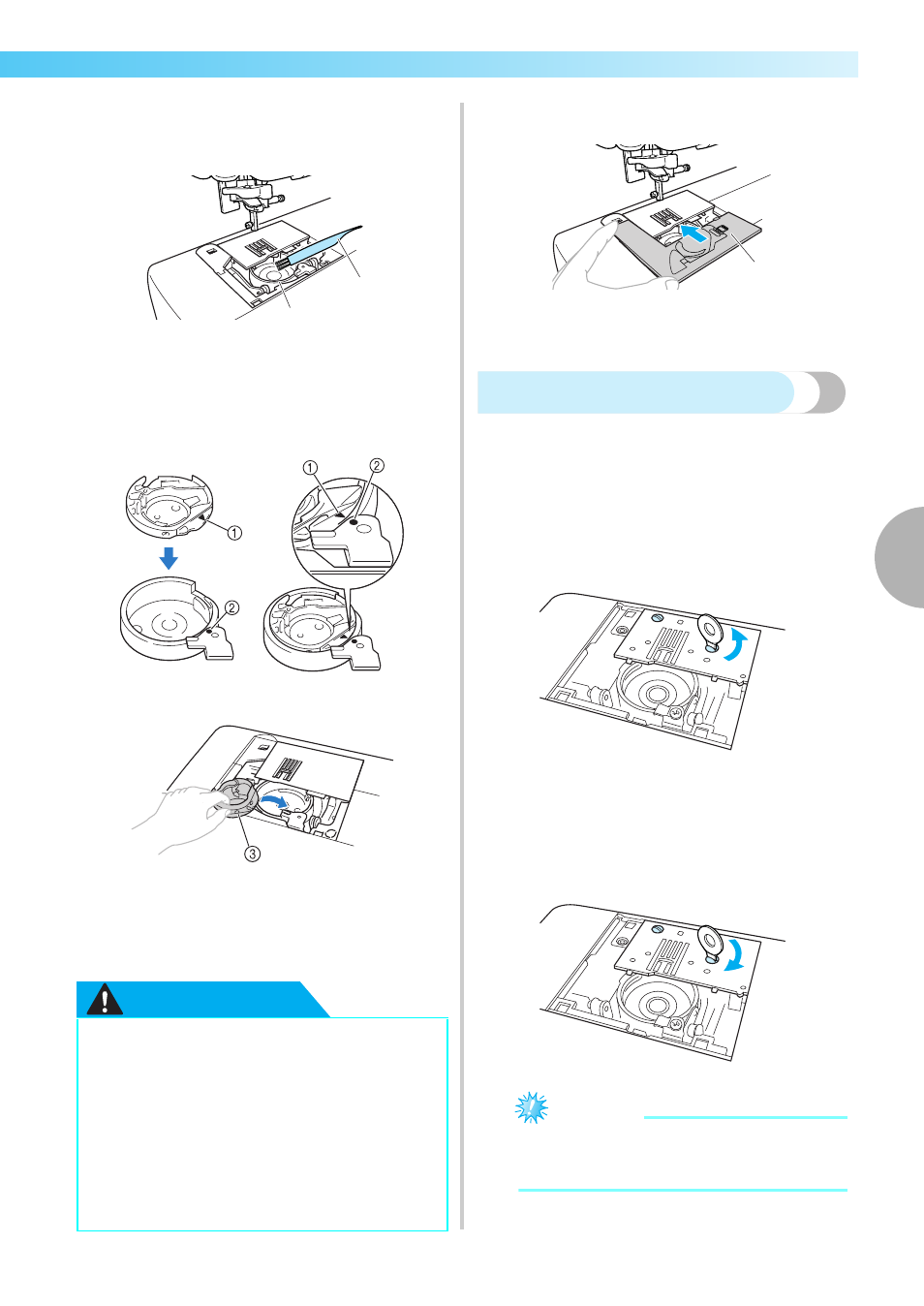 ①
②
①
②
③