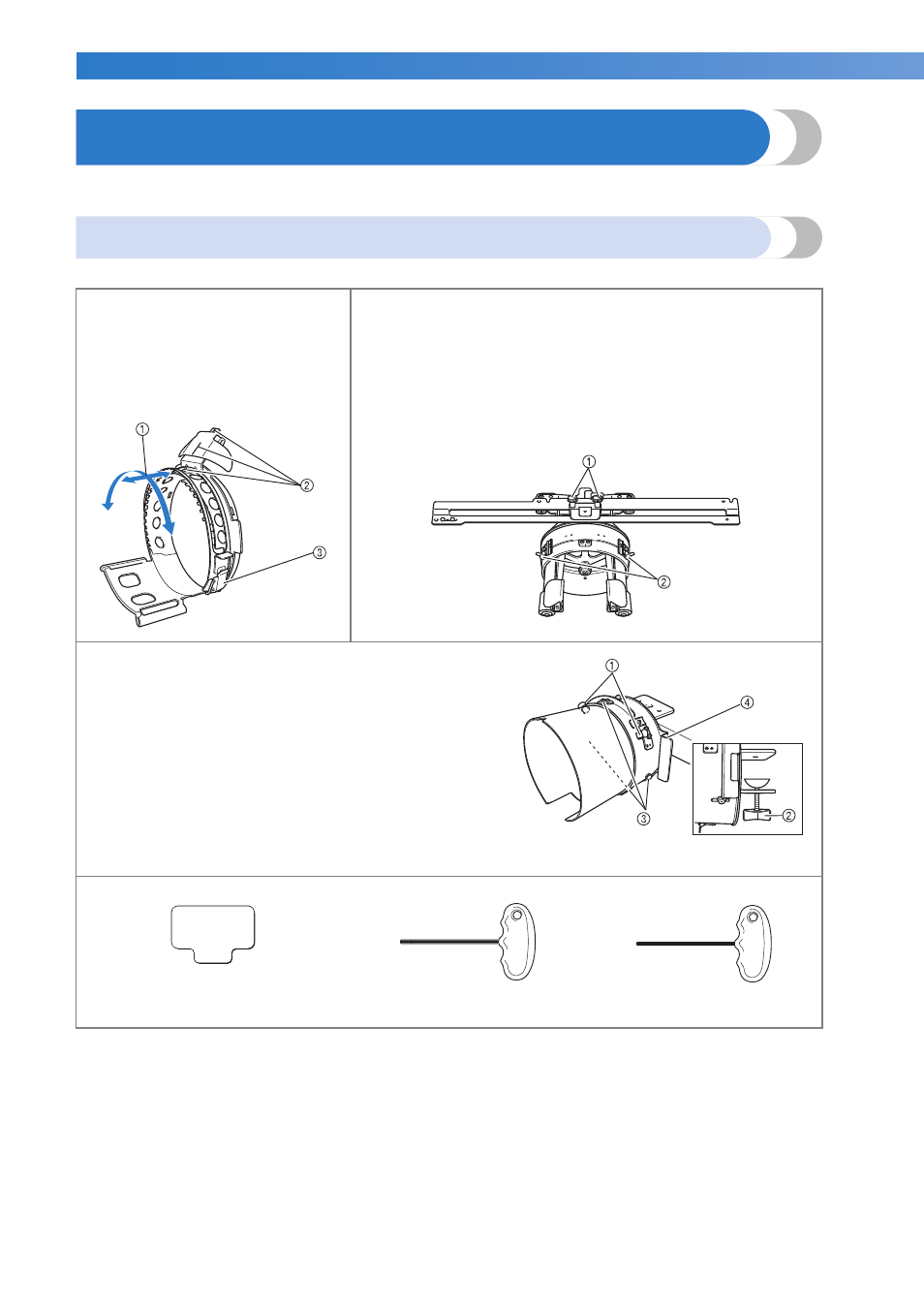 ①
②
③
①
②
①
④
③
②