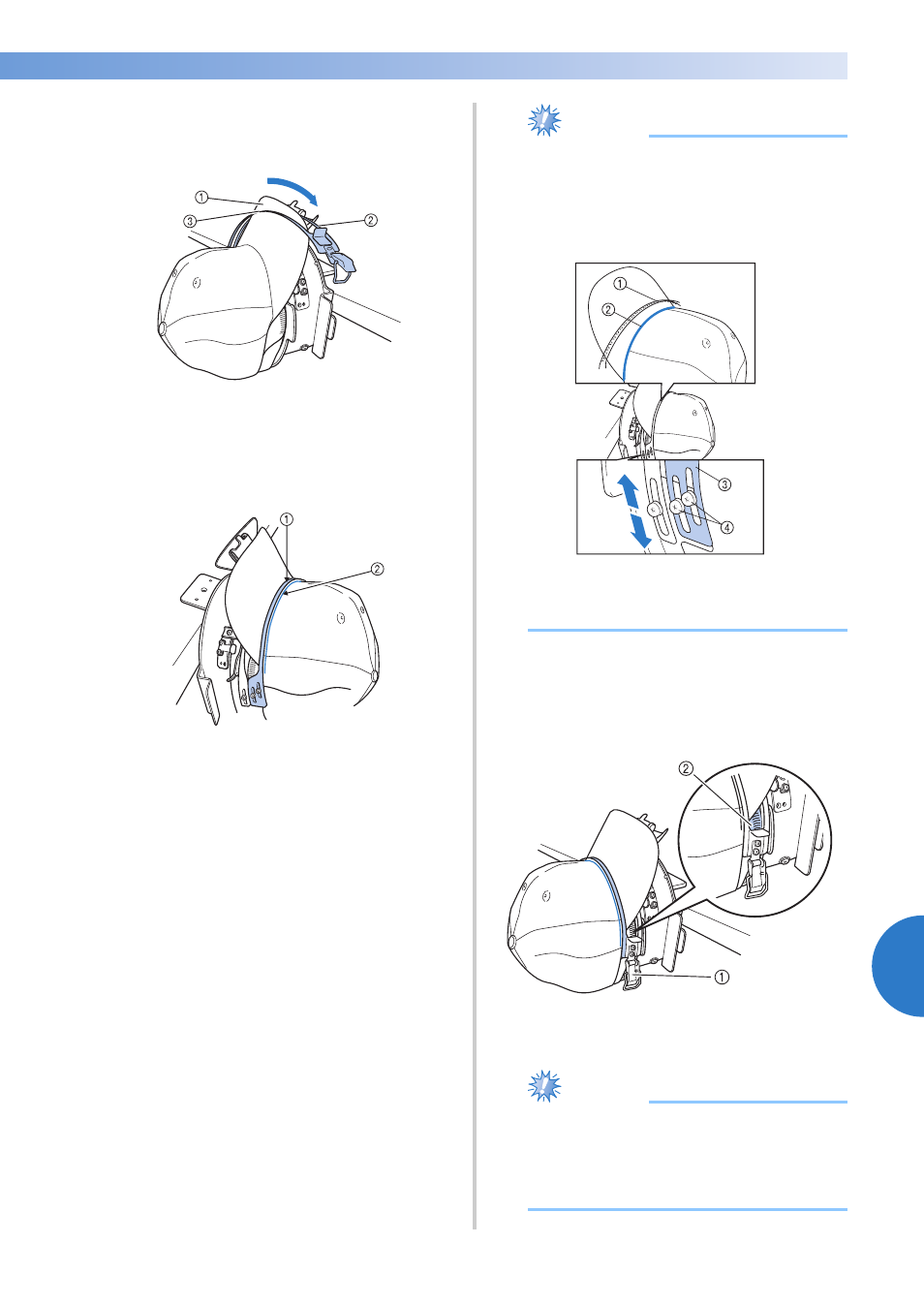 ①
③
②

①
②

①
②
③
④

②
①