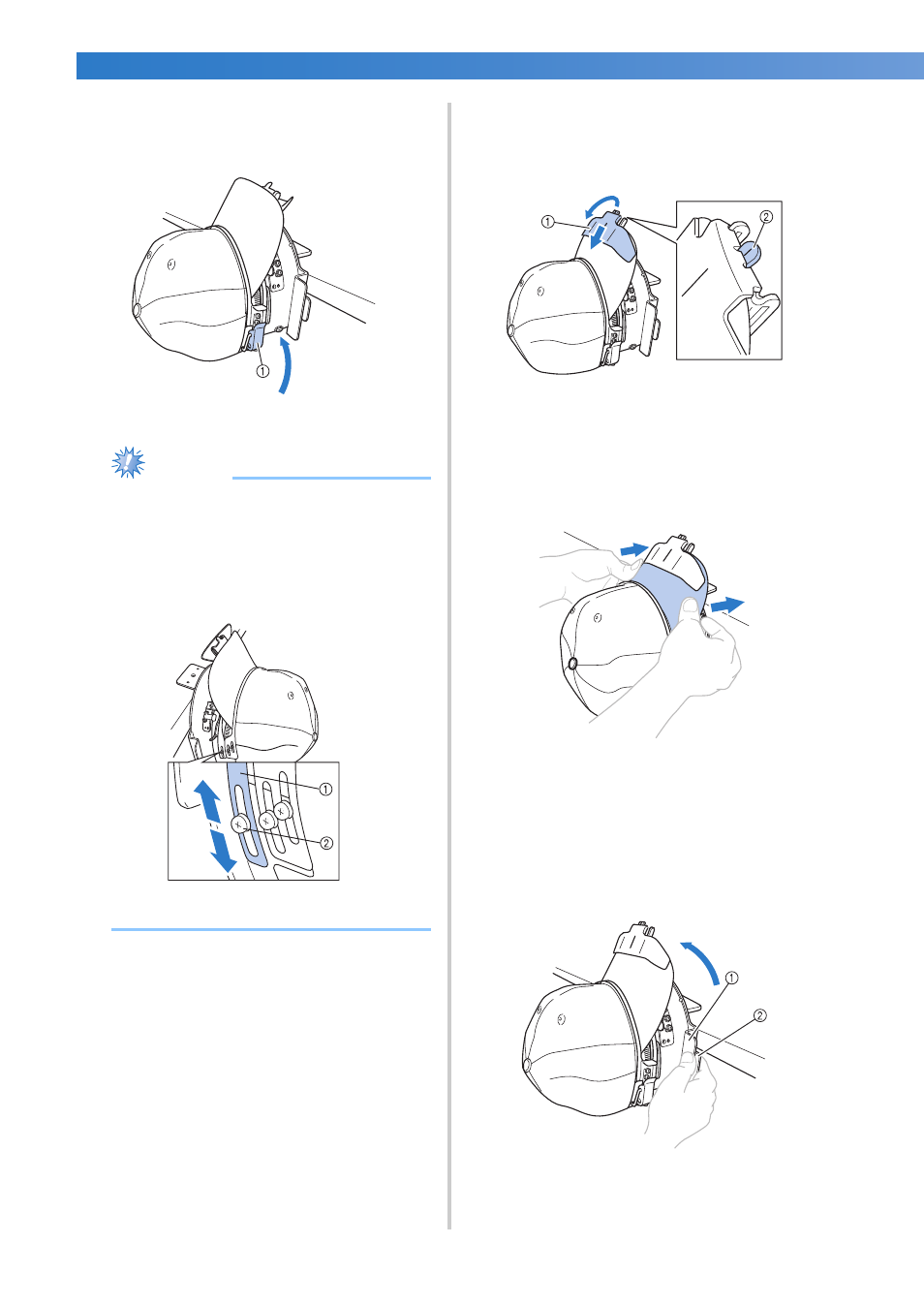 ①

①

②

①

②

①

②