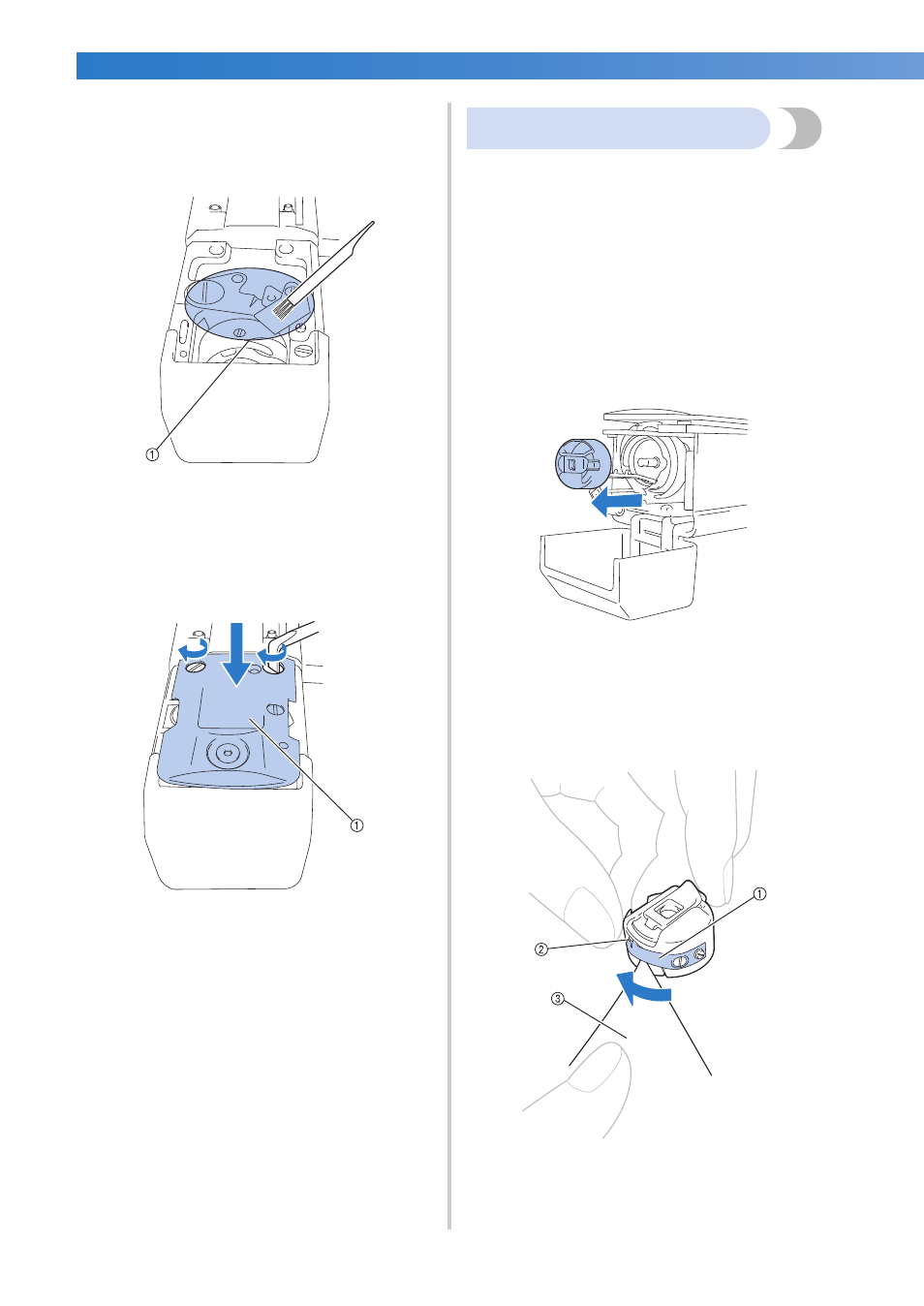 ①

①

①

②

③