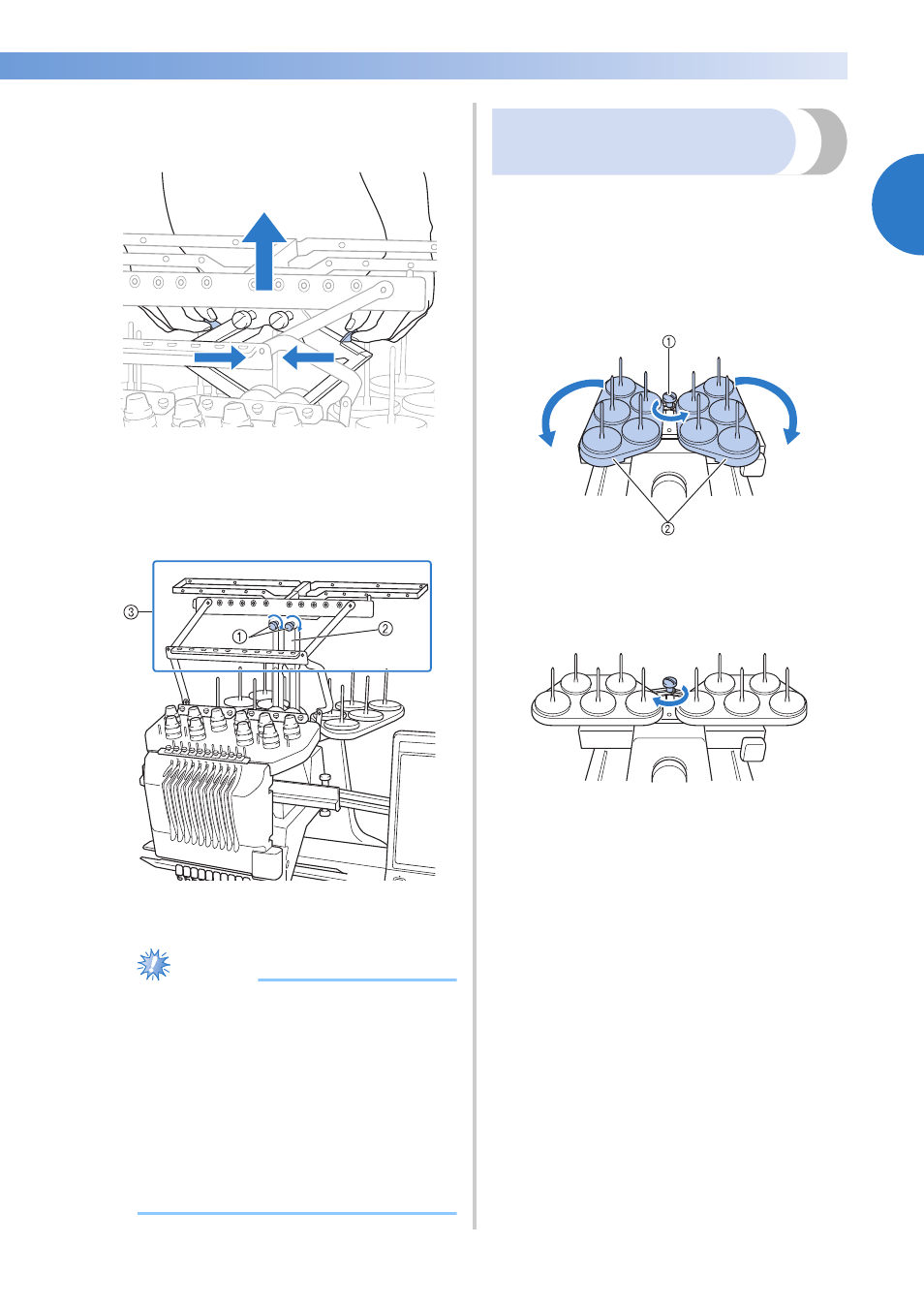 ①

②

③

①

②