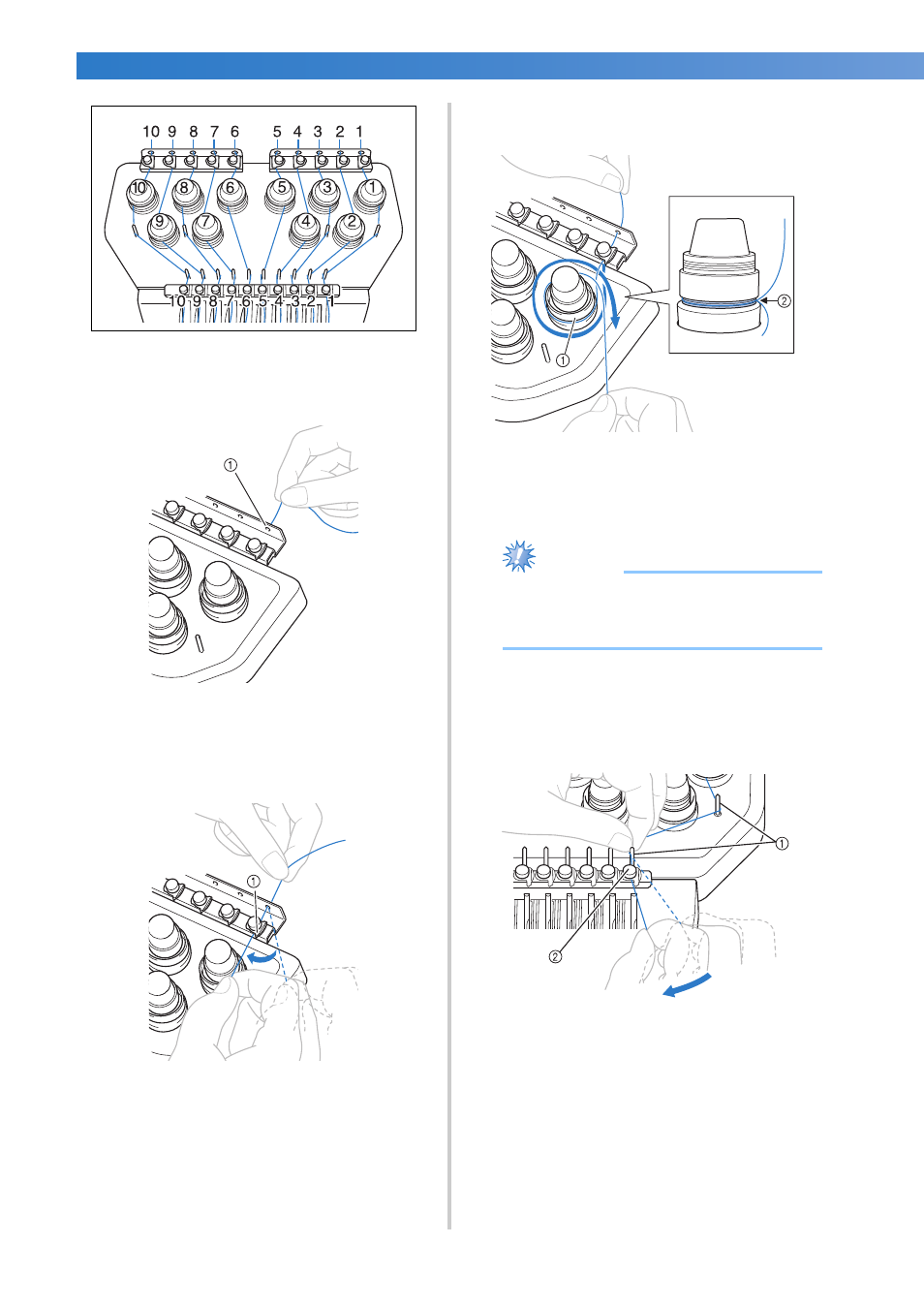 10 9 8 7 6 5 4 3 2 1

10 8 6 5 3 1

9 7 4 2

10 9 8 7 6 5 4 3 2 1

①

①

①

②

①

②