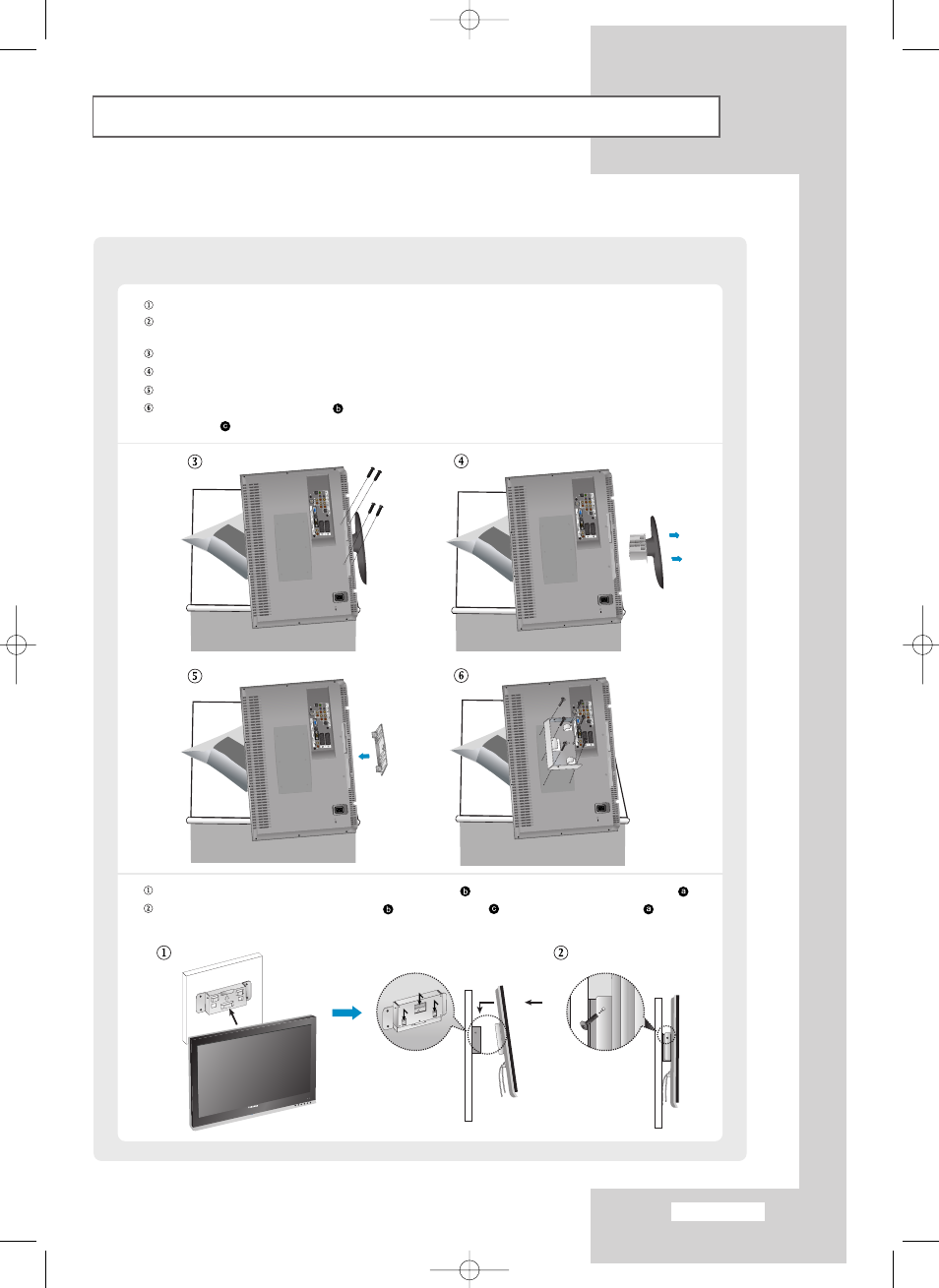 ①
②

③
④
⑤
⑥ b
c

③

④

⑤

⑥

① b a
② b c a

①

②