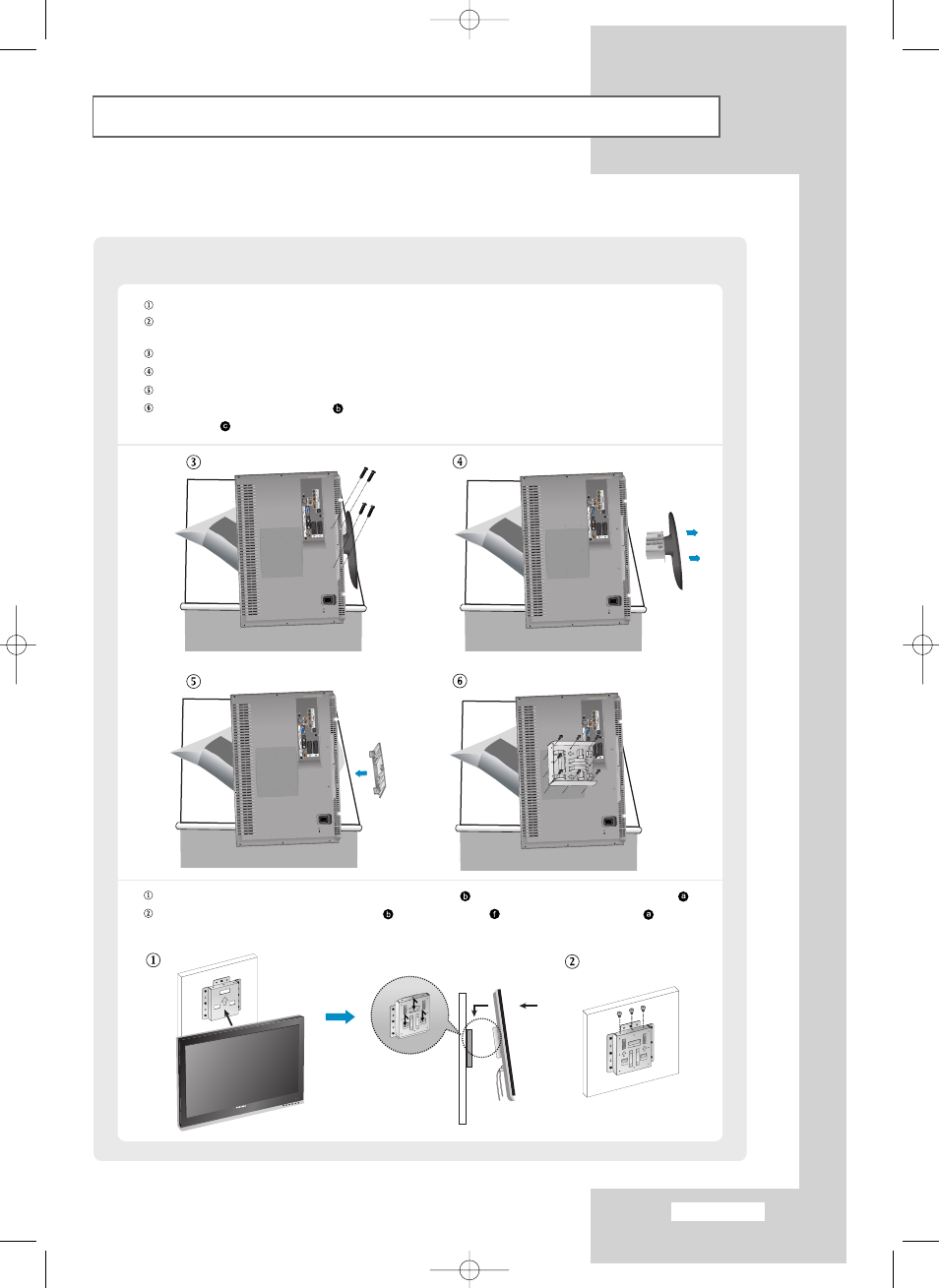 ①
②

③
④
⑤
⑥ b
c

③

④

⑤

⑥

① b a
② b f a

①

②