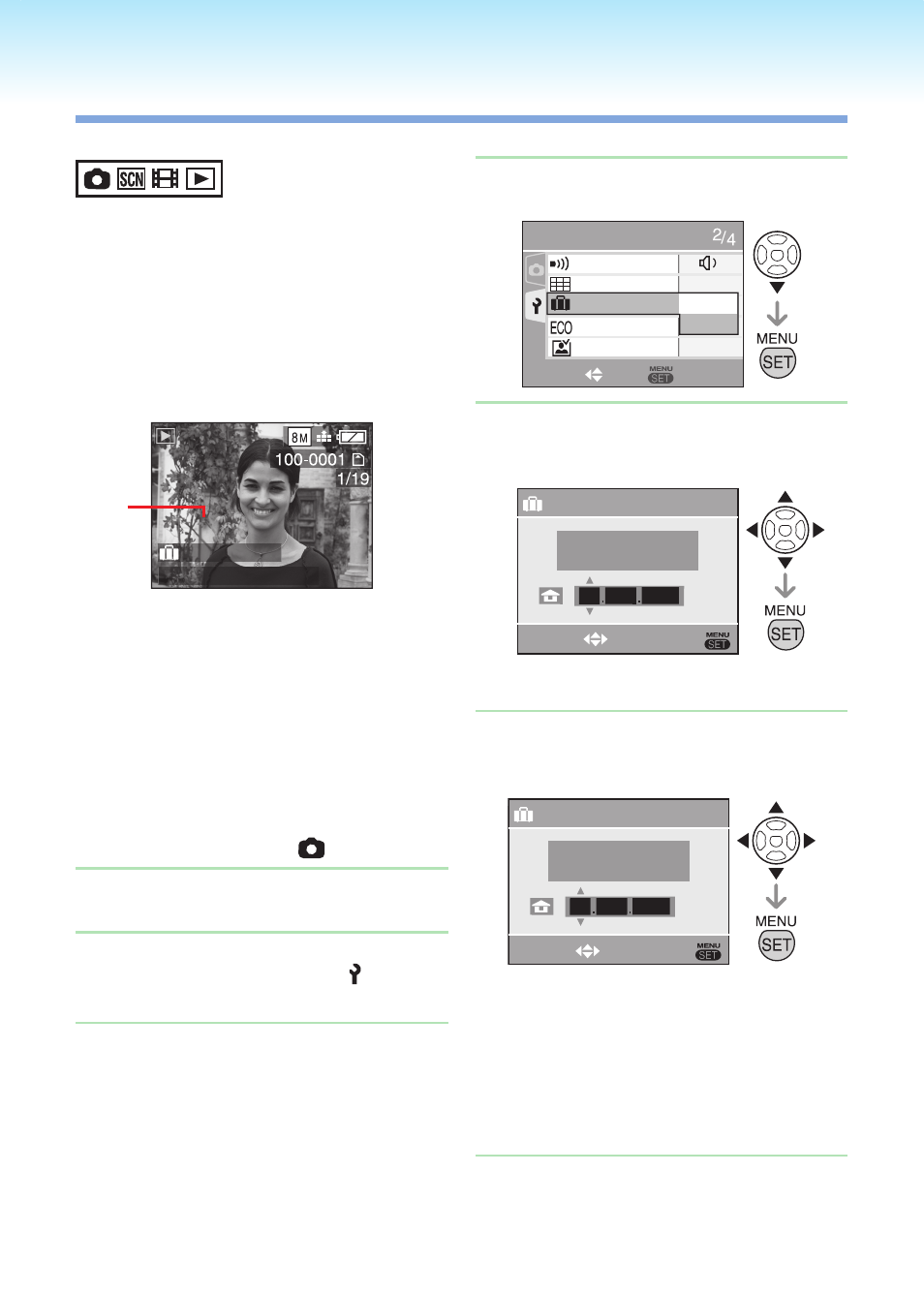 SCN

2/4

ECO

MENU SET

MENU SET

8M

100-0001

1/19

MENU SET

MENU SET

MENU SET

MENU SET