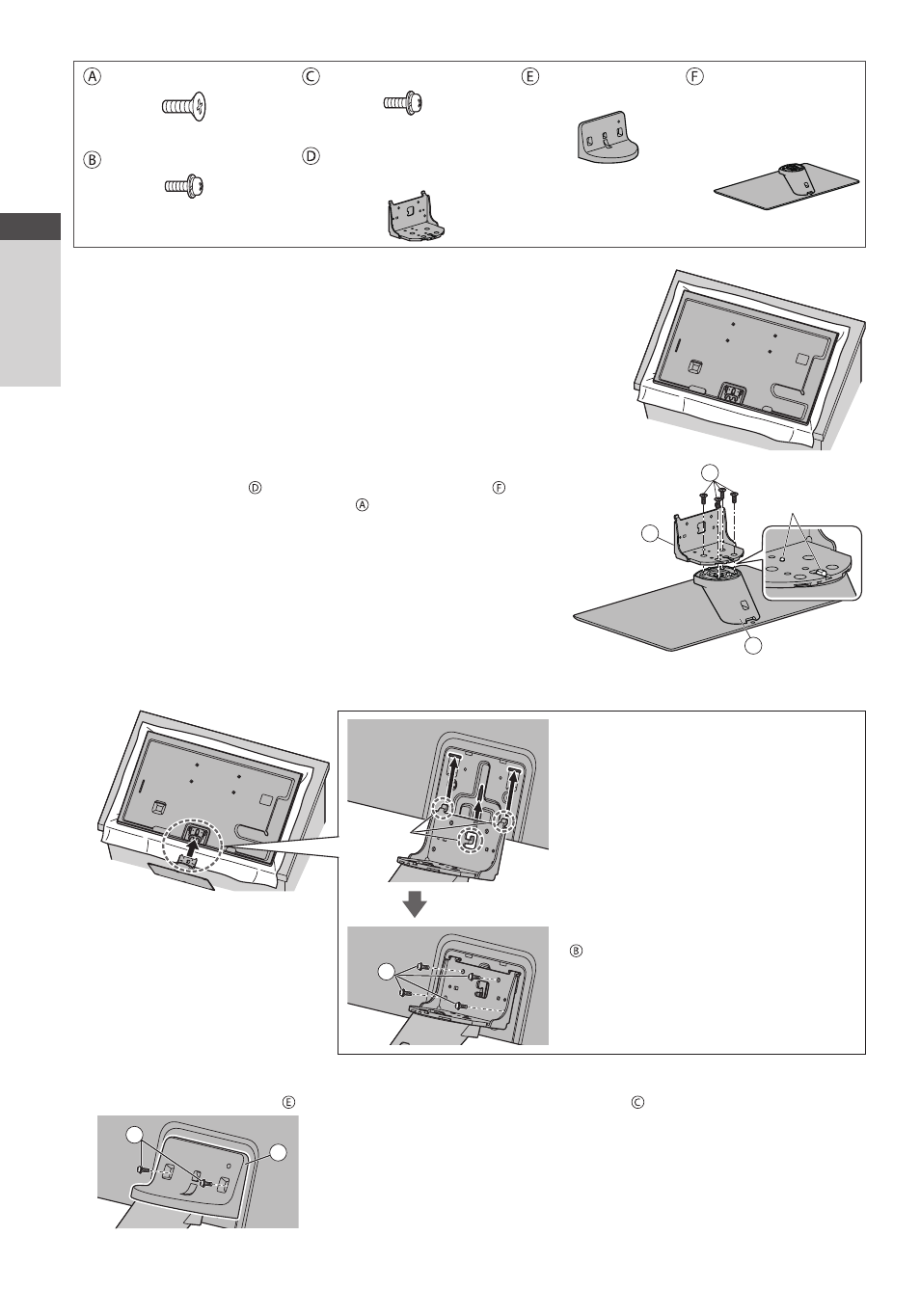 A
B
C
D
E
F

D
F
A

B

E
C