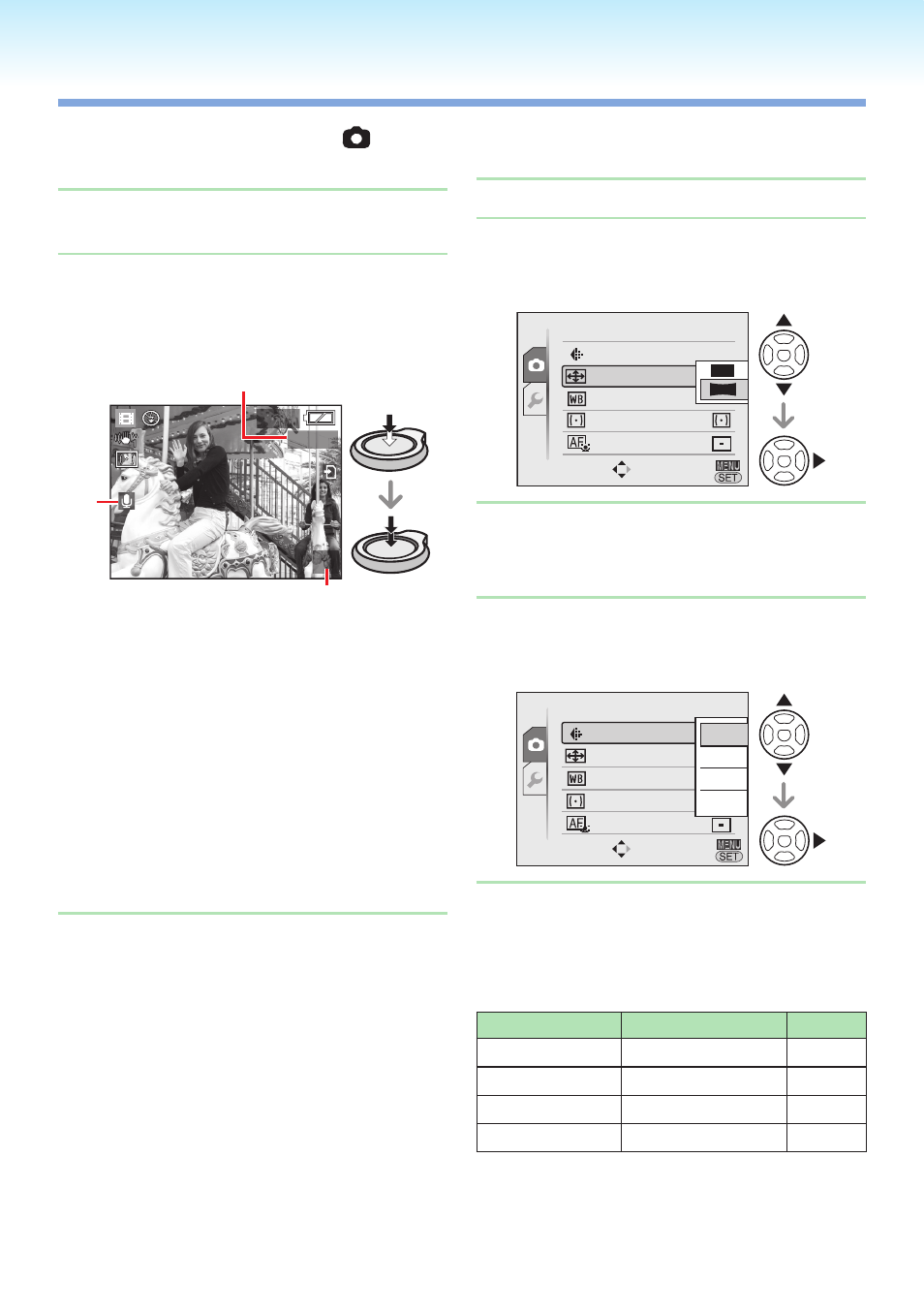 WB

AF

MENU
SET

WB

AF

MENU
SET