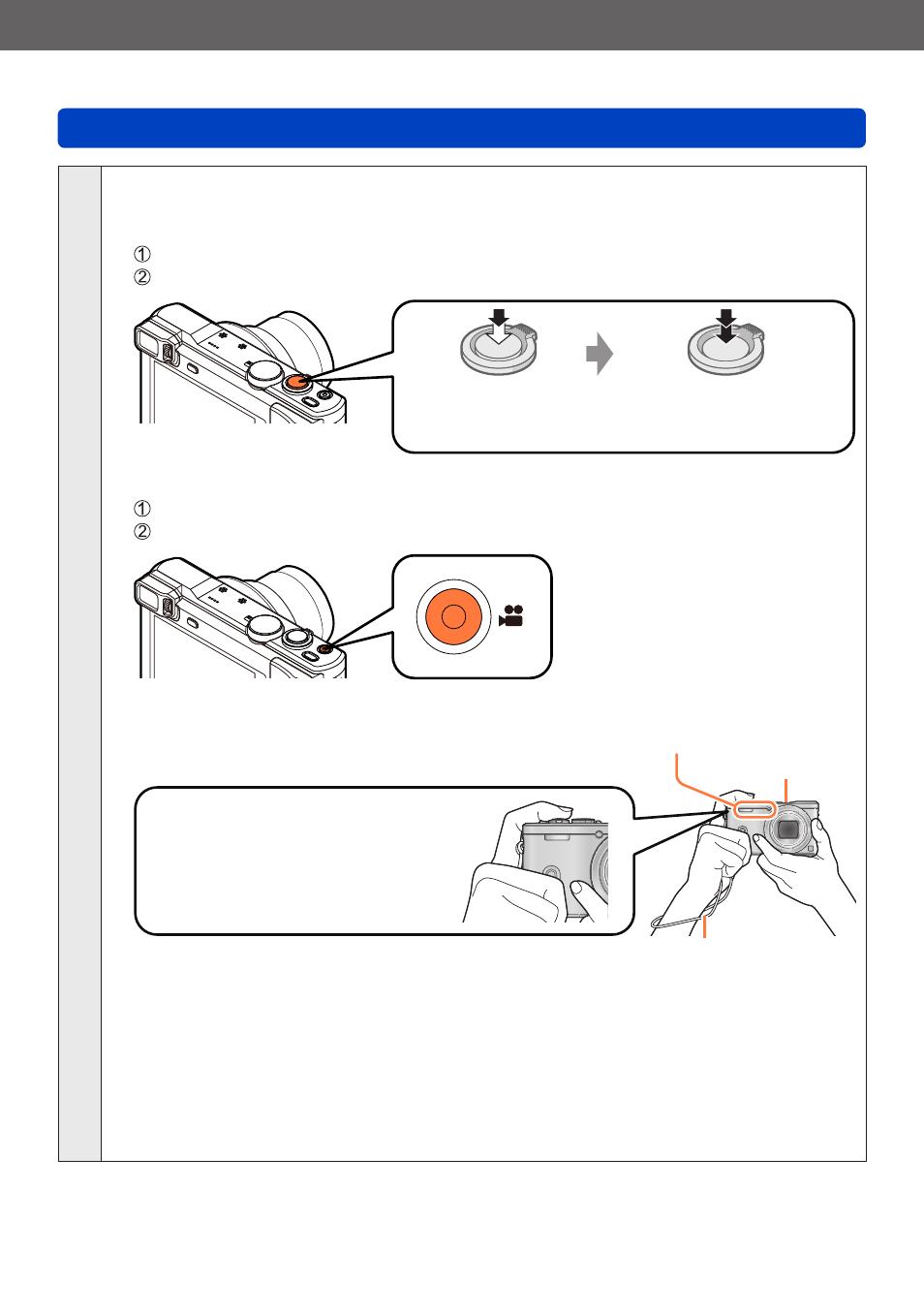 ①
②

①
②