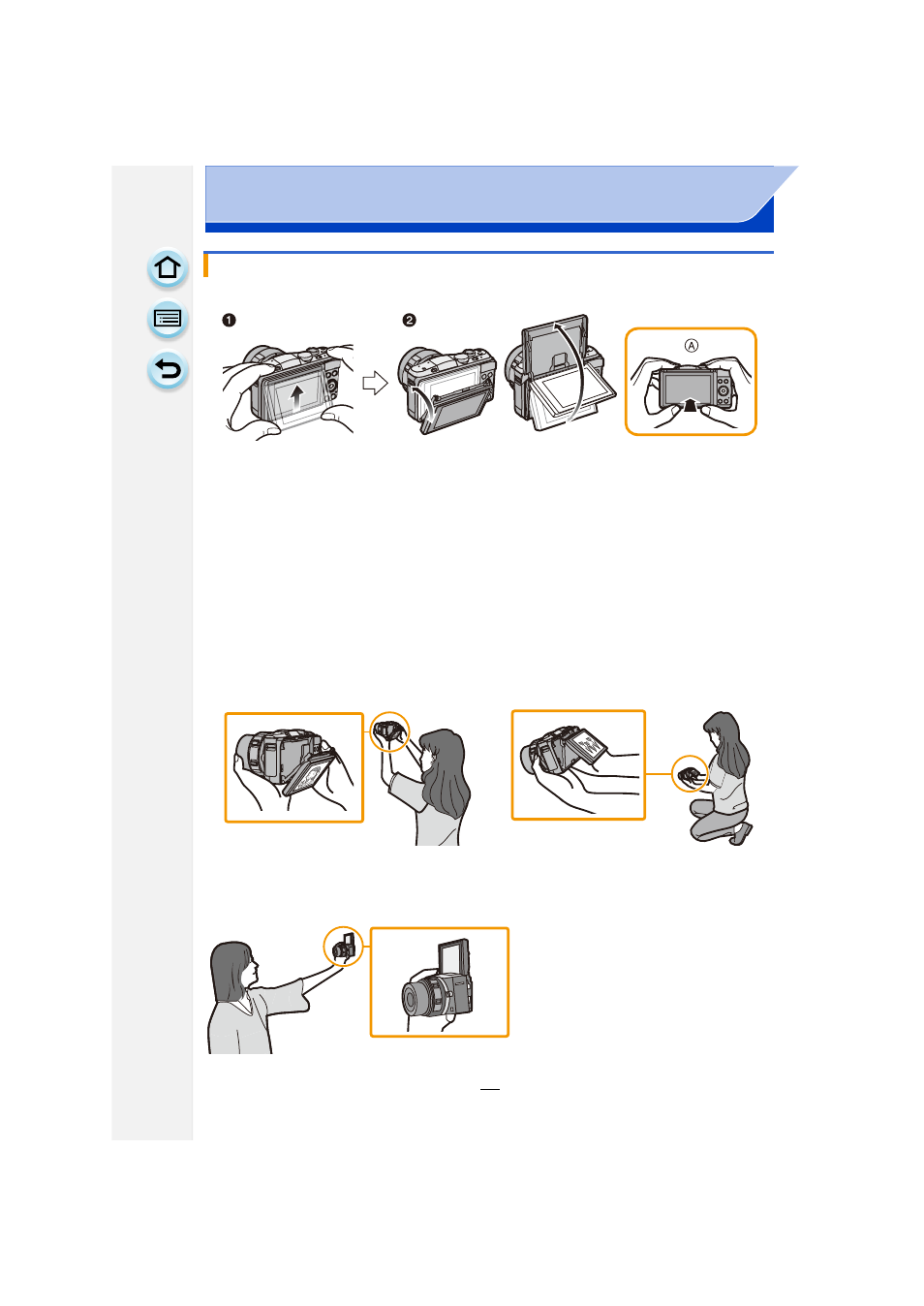 ❶

❷

Ⓐ