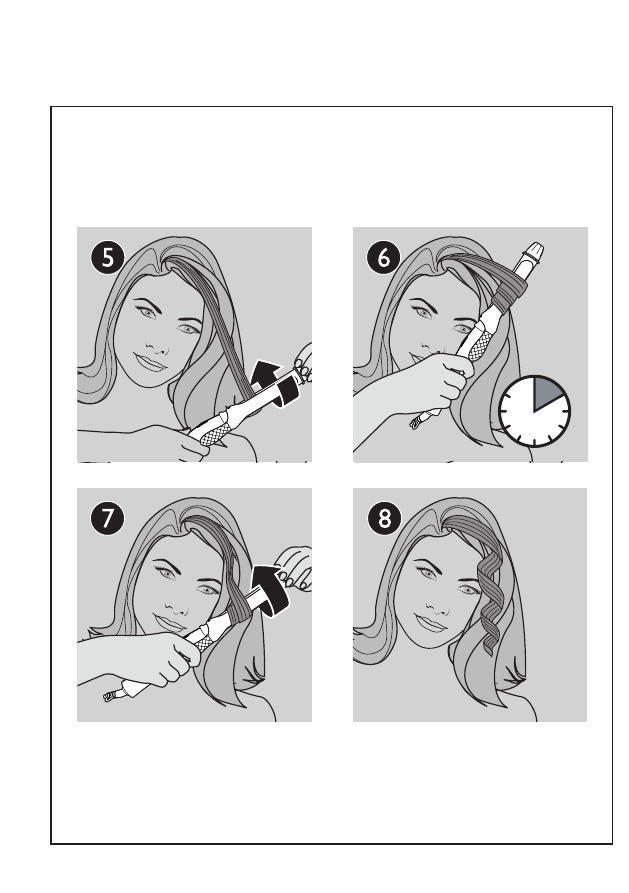 5
6
7
8