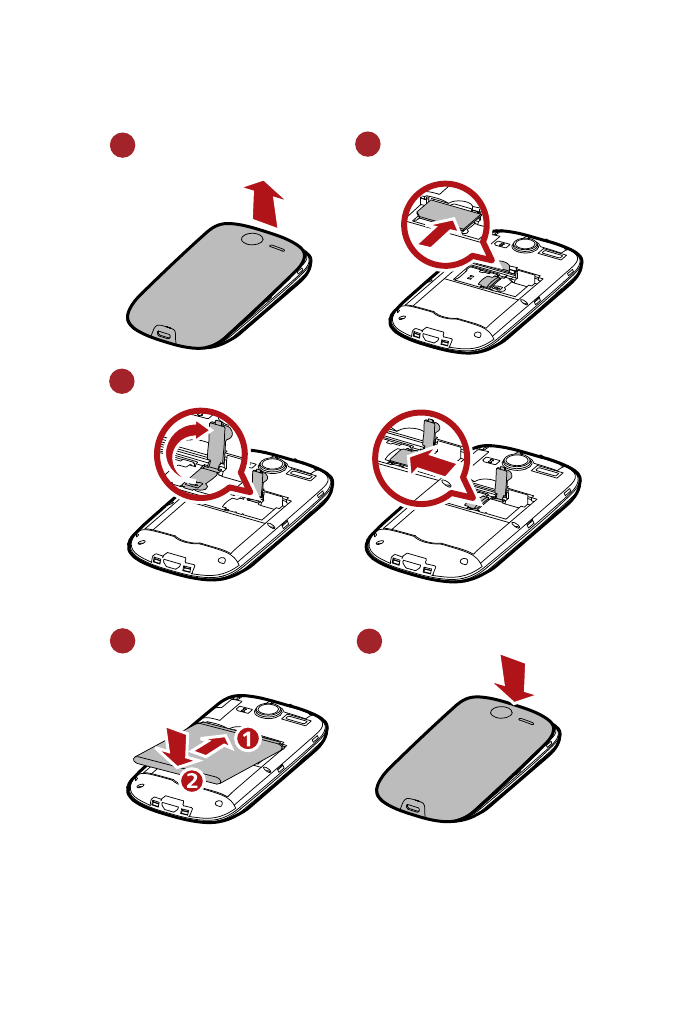 1
2