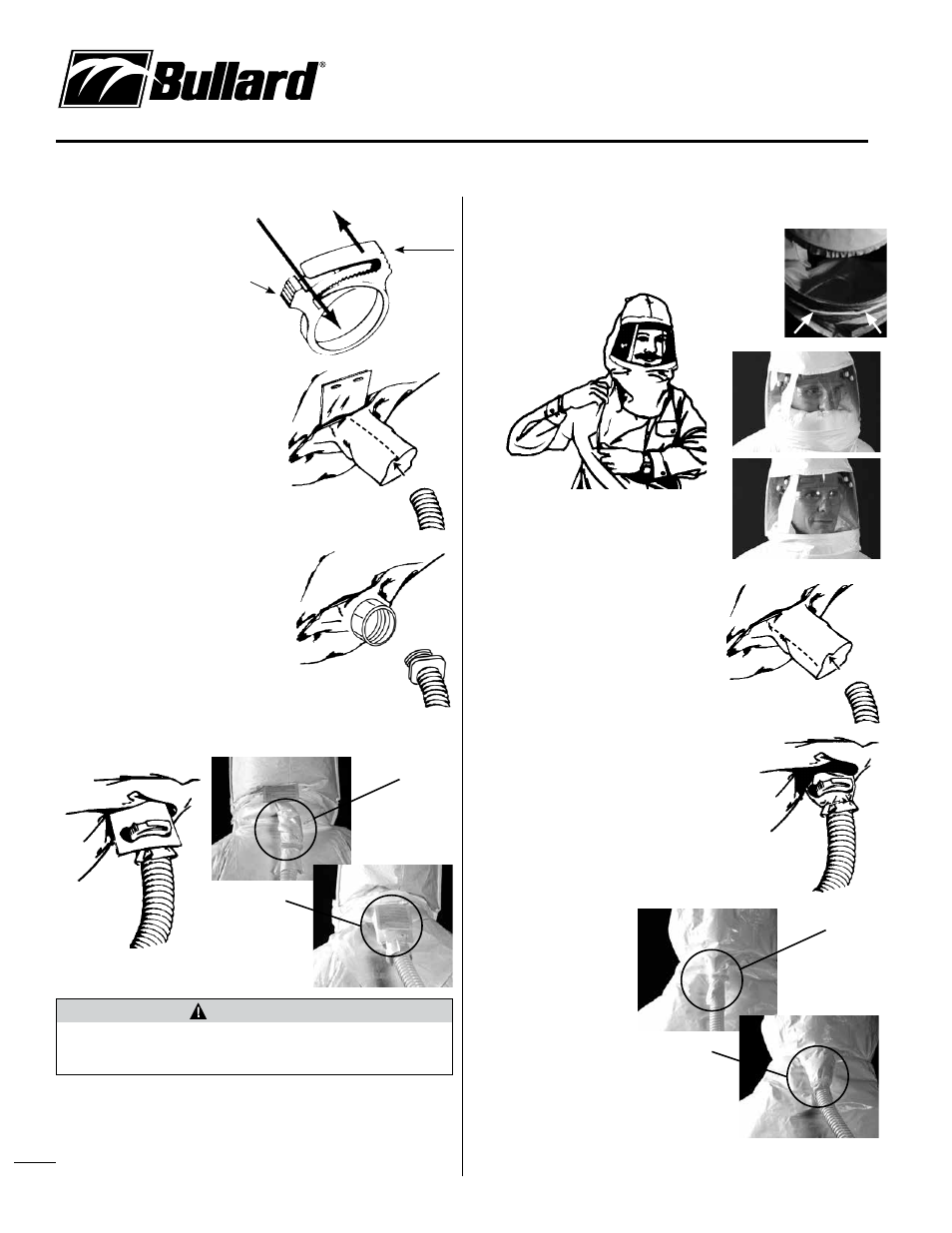 Bullard®